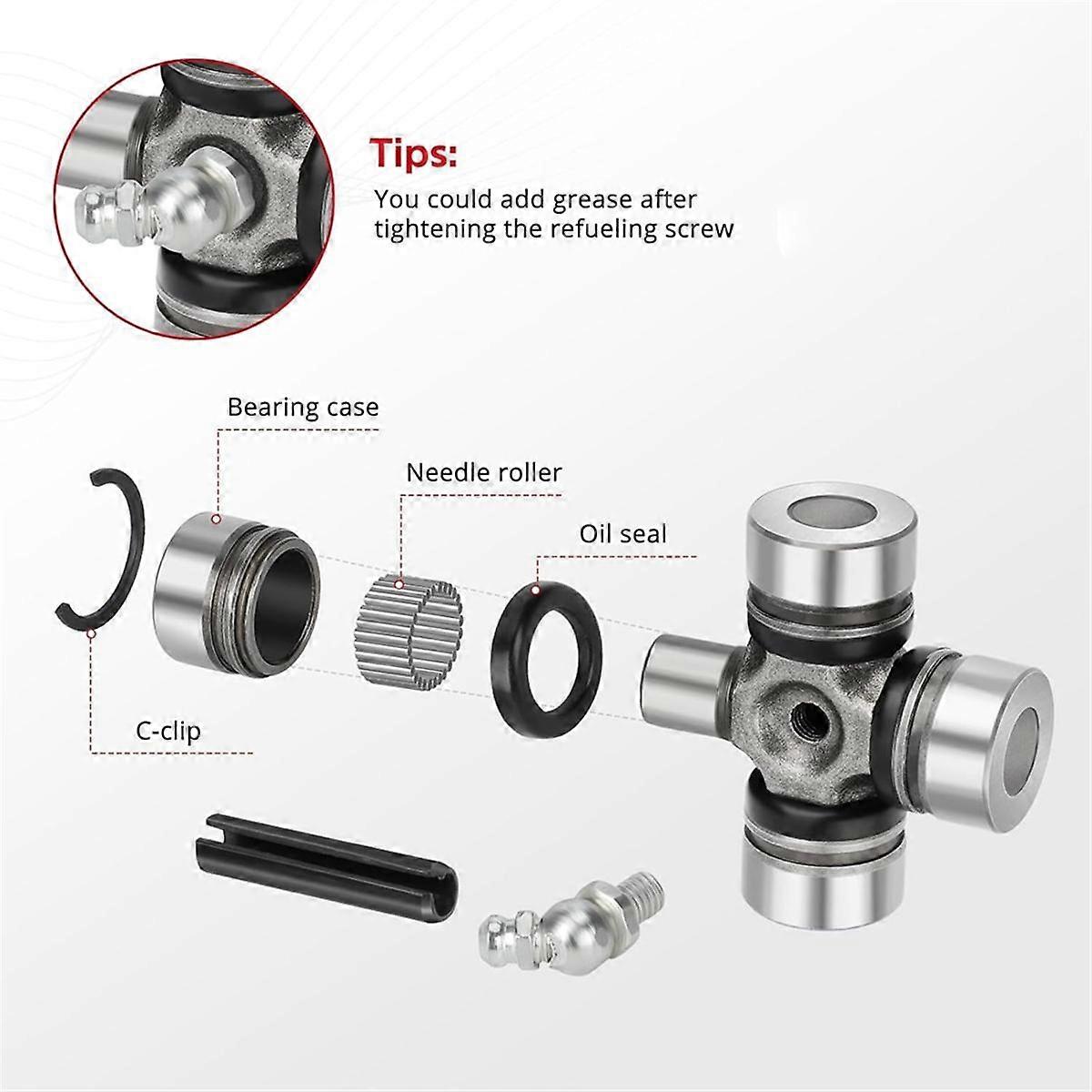 Tips:
You could add grease after tightening the refueling screw

Bearing case

Needle roller

Oil seal

C-clip