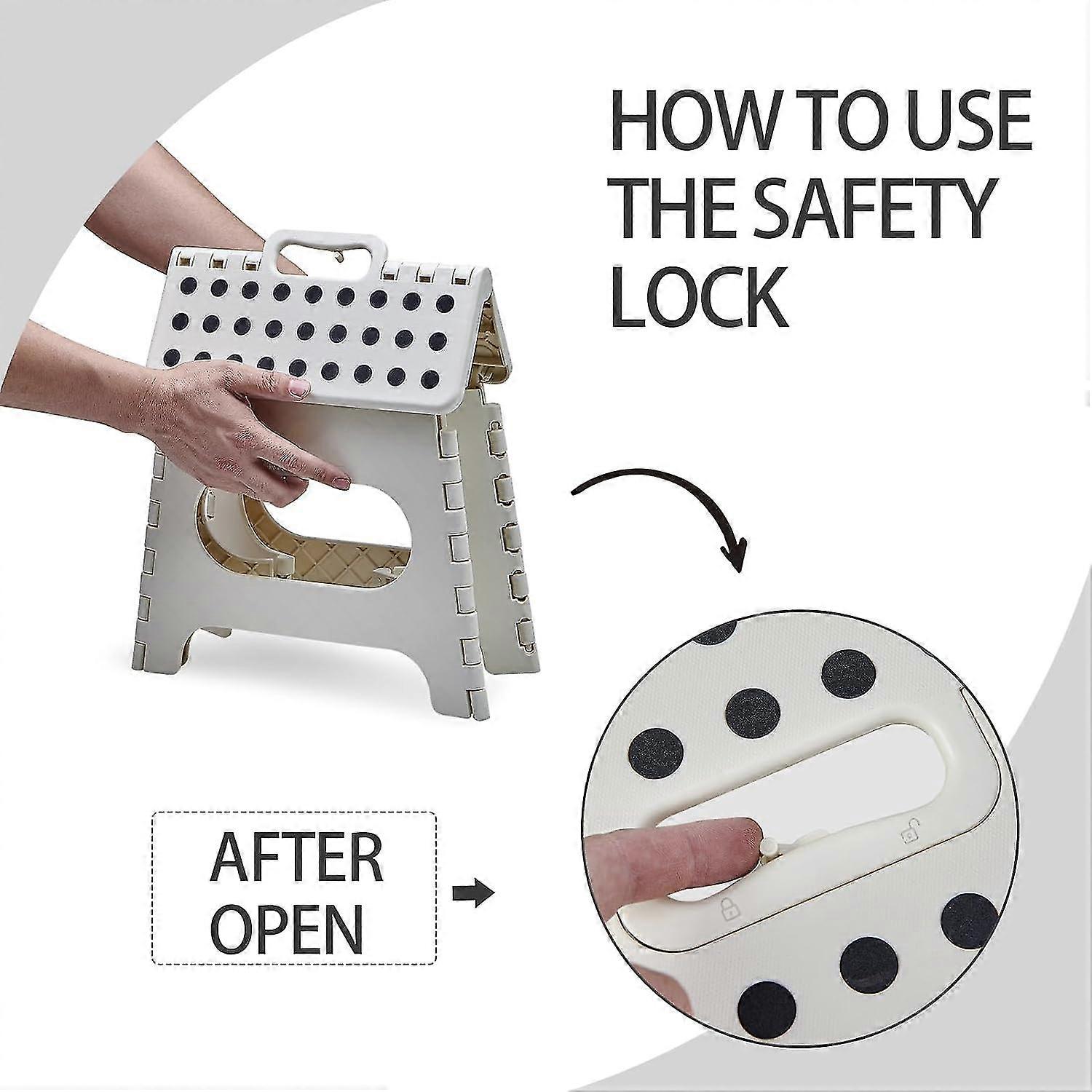 HOW TO USE THE SAFETY LOCK

AFTER OPEN