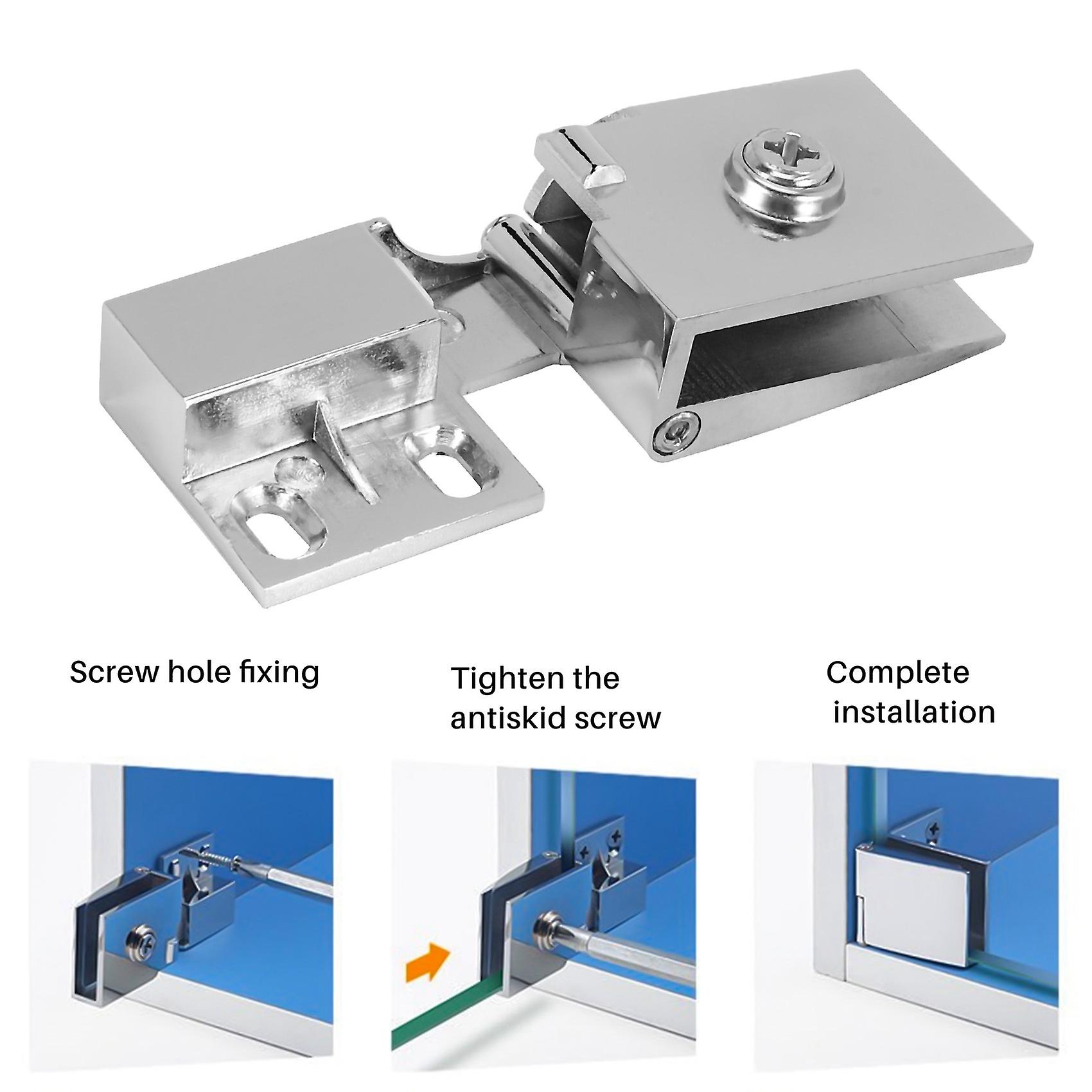 Screw hole fixing

Tighten the antiskid screw

Complete installation