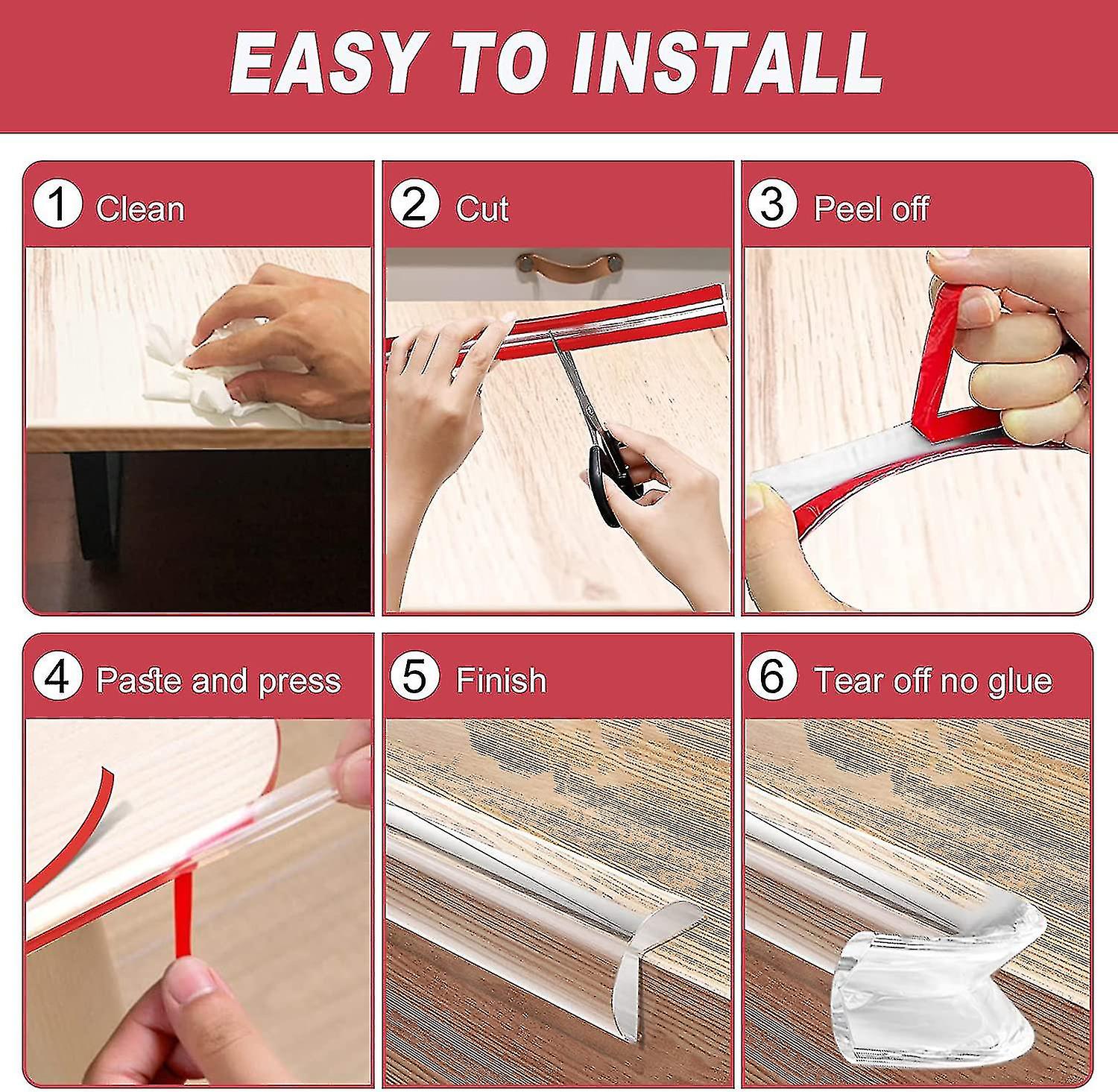 EASY TO INSTALL

1 Clean

2 Cut

3 Peel off

4 Paste and press

5 Finish

6 Tear off no glue