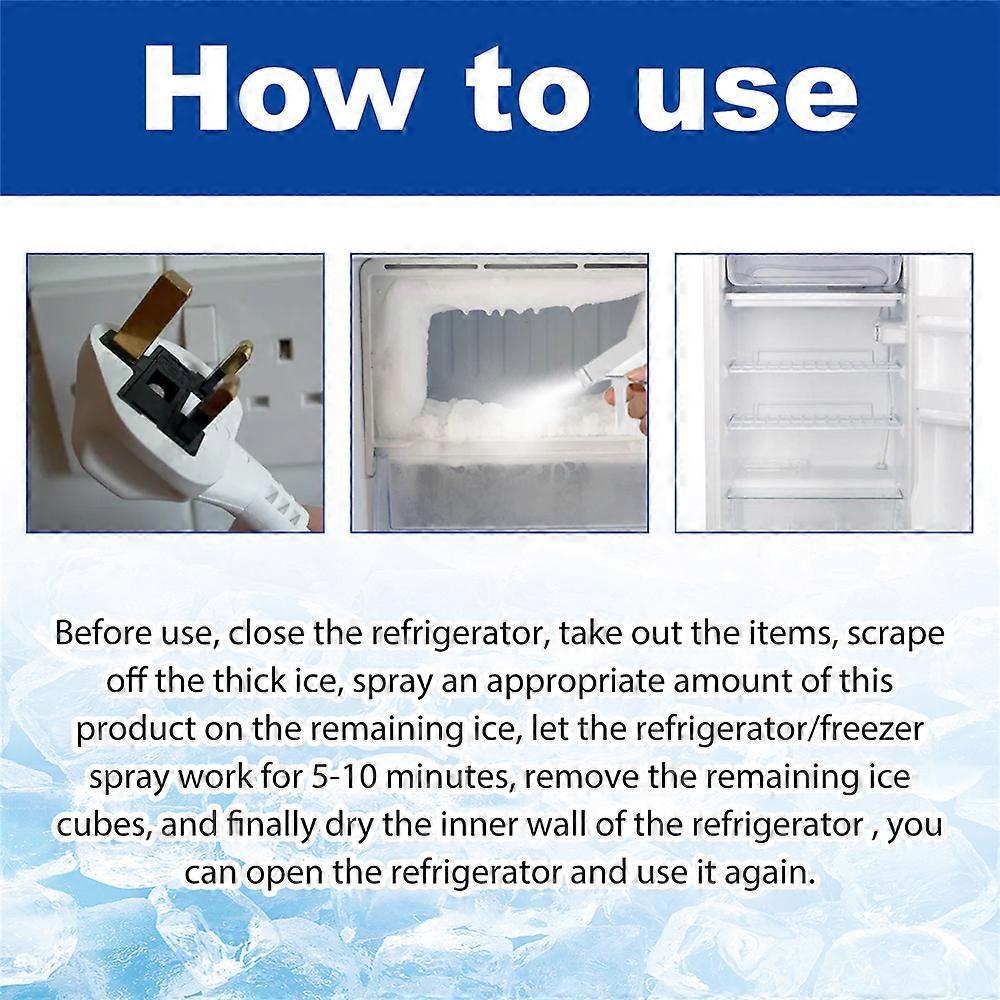 How to use

Before use, close the refrigerator, take out the items, scrape off the thick ice, spray an appropriate amount of this product on the remaining ice, let the refrigerator/freezer spray work for 5-10 minutes, remove the remaining ice cubes, and finally dry the inner wall of the refrigerator , you can open the refrigerator and use it again.