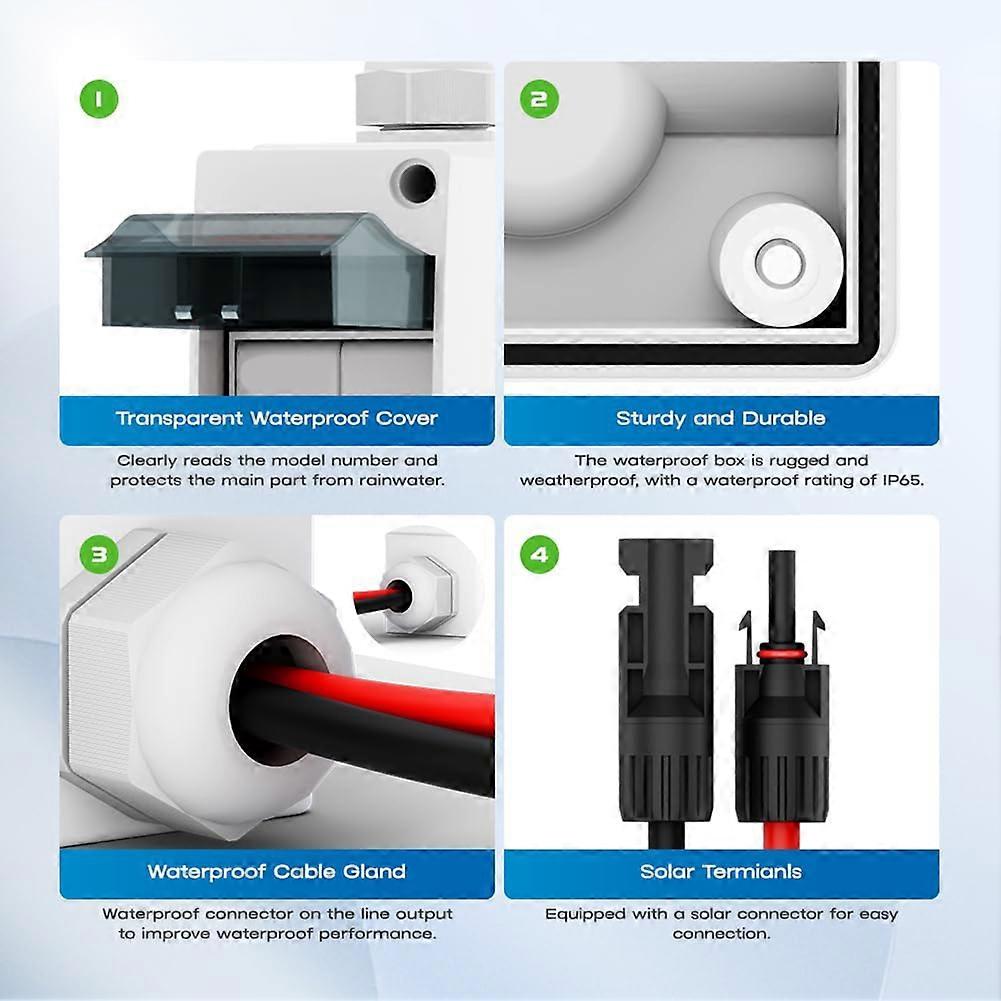 1

Transparent Waterproof Cover

Clearly reads the model number and protects the main part from rainwater.

2

Sturdy and Durable

The waterproof box is rugged and weatherproof, with a waterproof rating of IP65.

3

Waterproof Cable Gland

Waterproof connector on the line output to improve waterproof performance.

4

Solar Termianls

Equipped with a solar connector for easy connection.