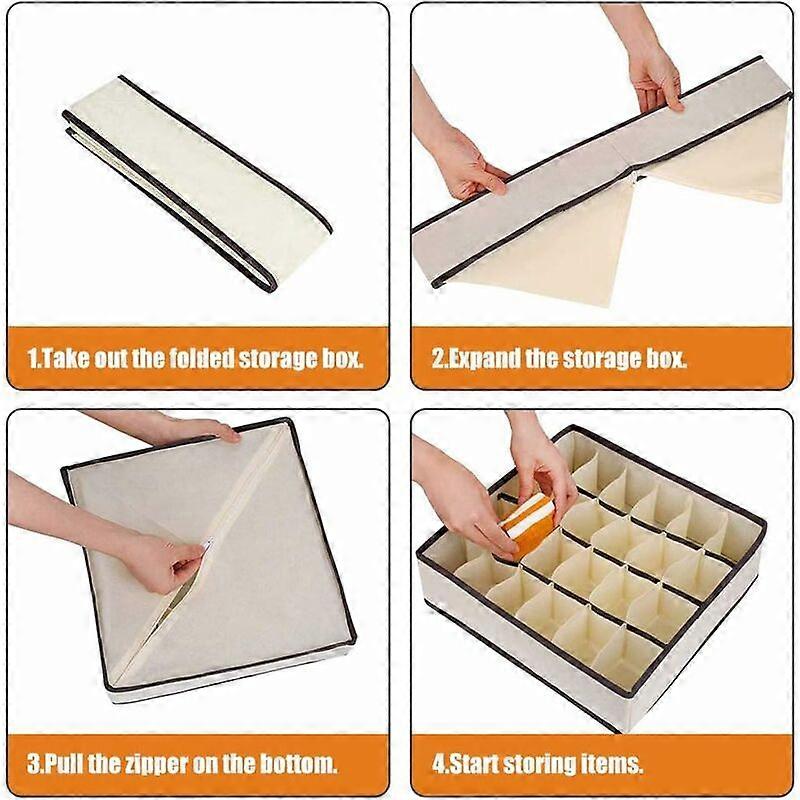 1.Take out the folded storage box.

2.Expand the storage box.

3.Pull the zipper on the bottom.

4.Start storing items.