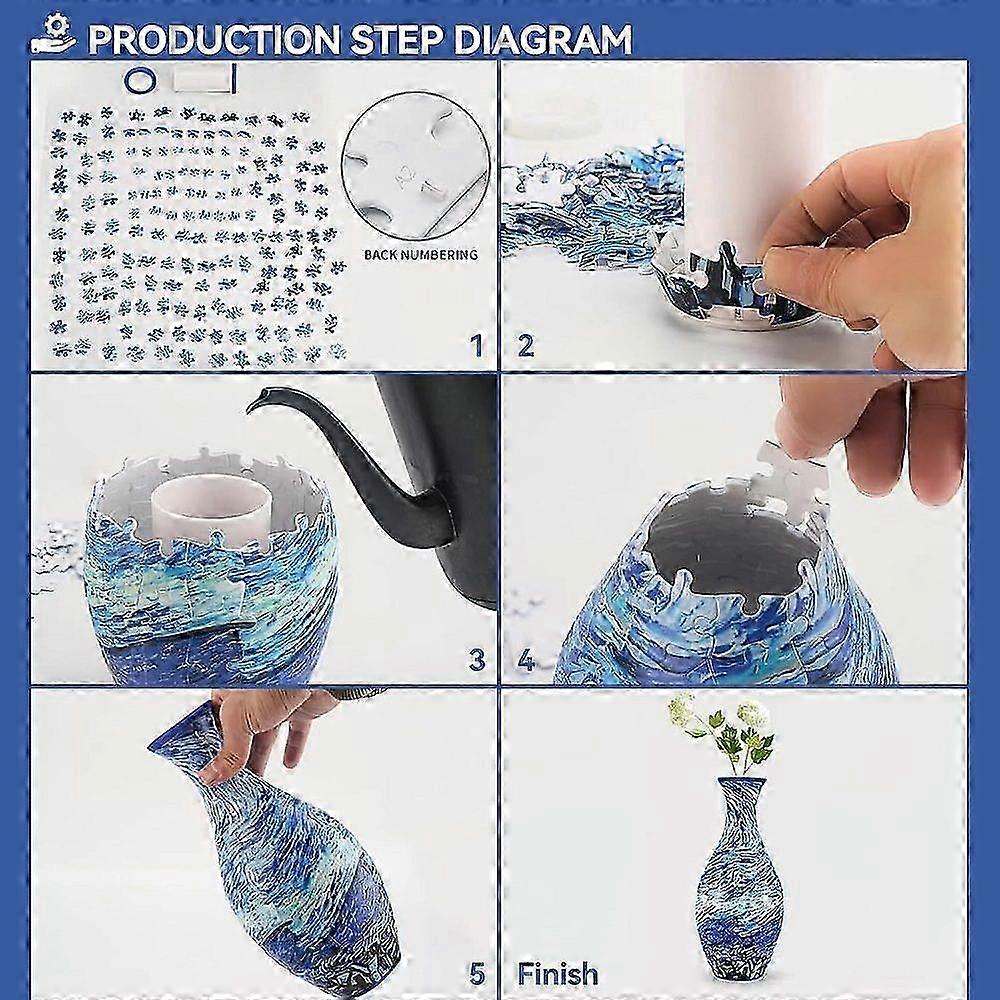 PRODUCTION STEP DIAGRAM

BACK NUMBERING

1

2

3

4

5

Finish