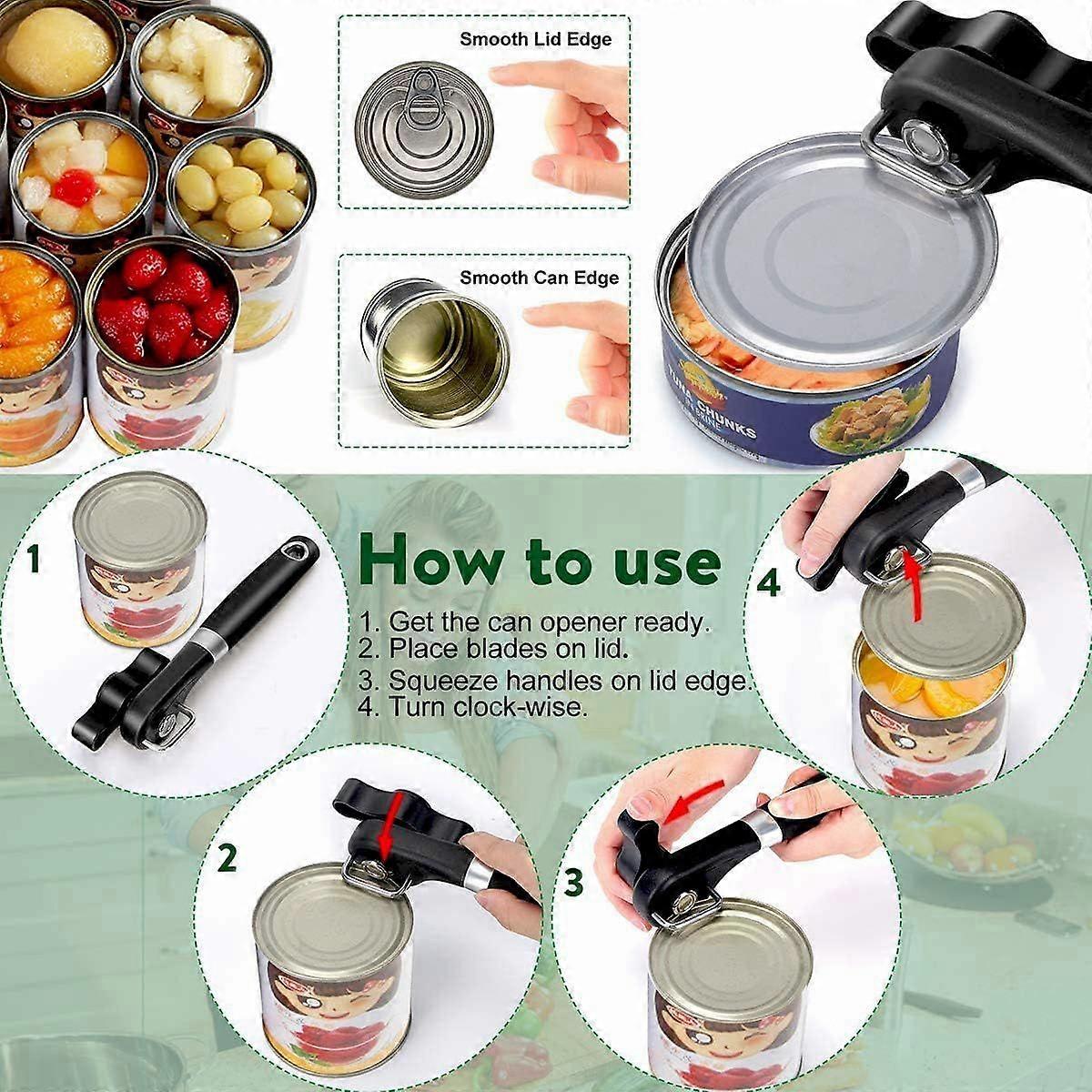 Smooth Lid Edge

Smooth Can Edge

TUNA CHUNKS
IN BRINE

1

How to use

1. Get the can opener ready.
2. Place blades on lid.
3. Squeeze handles on lid edge.
4. Turn clock-wise.

4

2

3