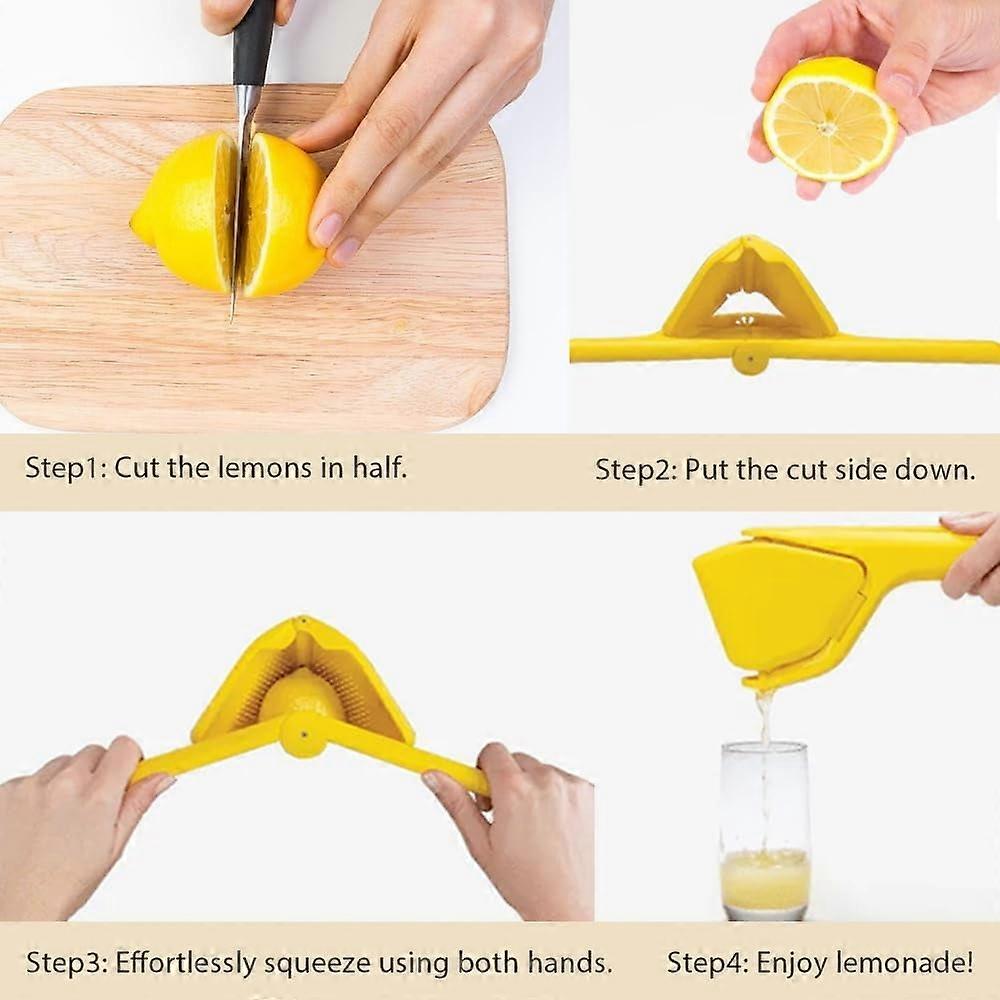 Step1: Cut the lemons in half.

Step2: Put the cut side down.

Step3: Effortlessly squeeze using both hands.

Step4: Enjoy lemonade!