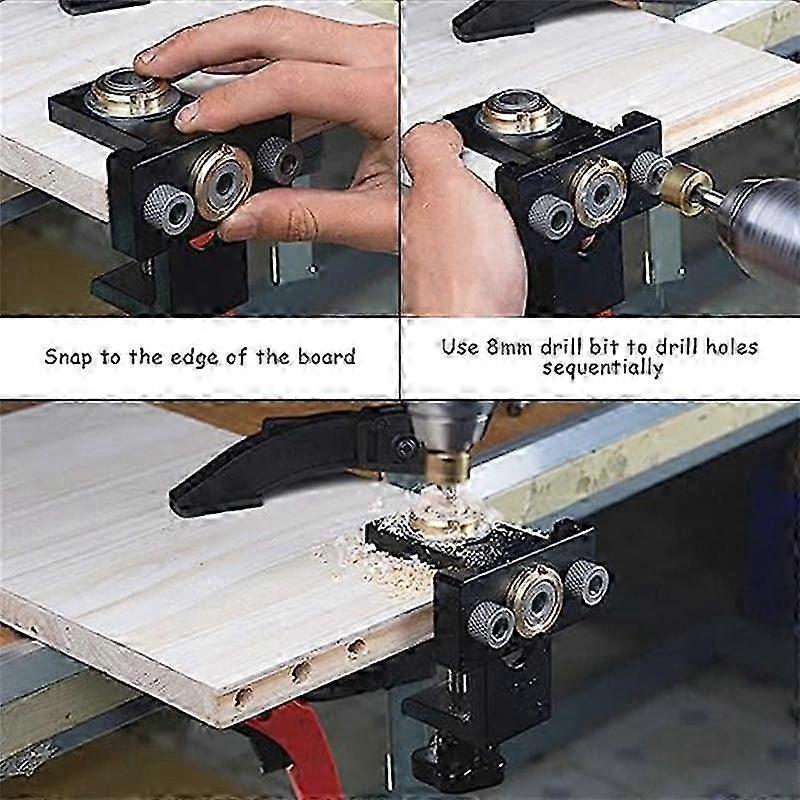 Snap to the edge of the board

Use 8mm drill bit to drill holes sequentially