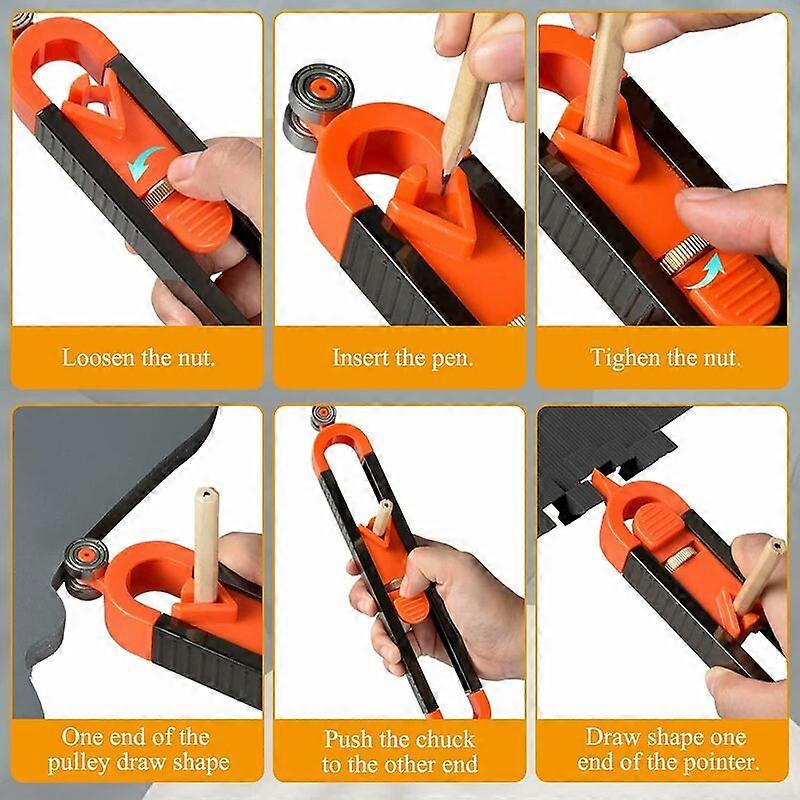 Loosen the nut.

Insert the pen.

Tighen the nut.

One end of the pulley draw shape

Push the chuck to the other end

Draw shape one end of the pointer.