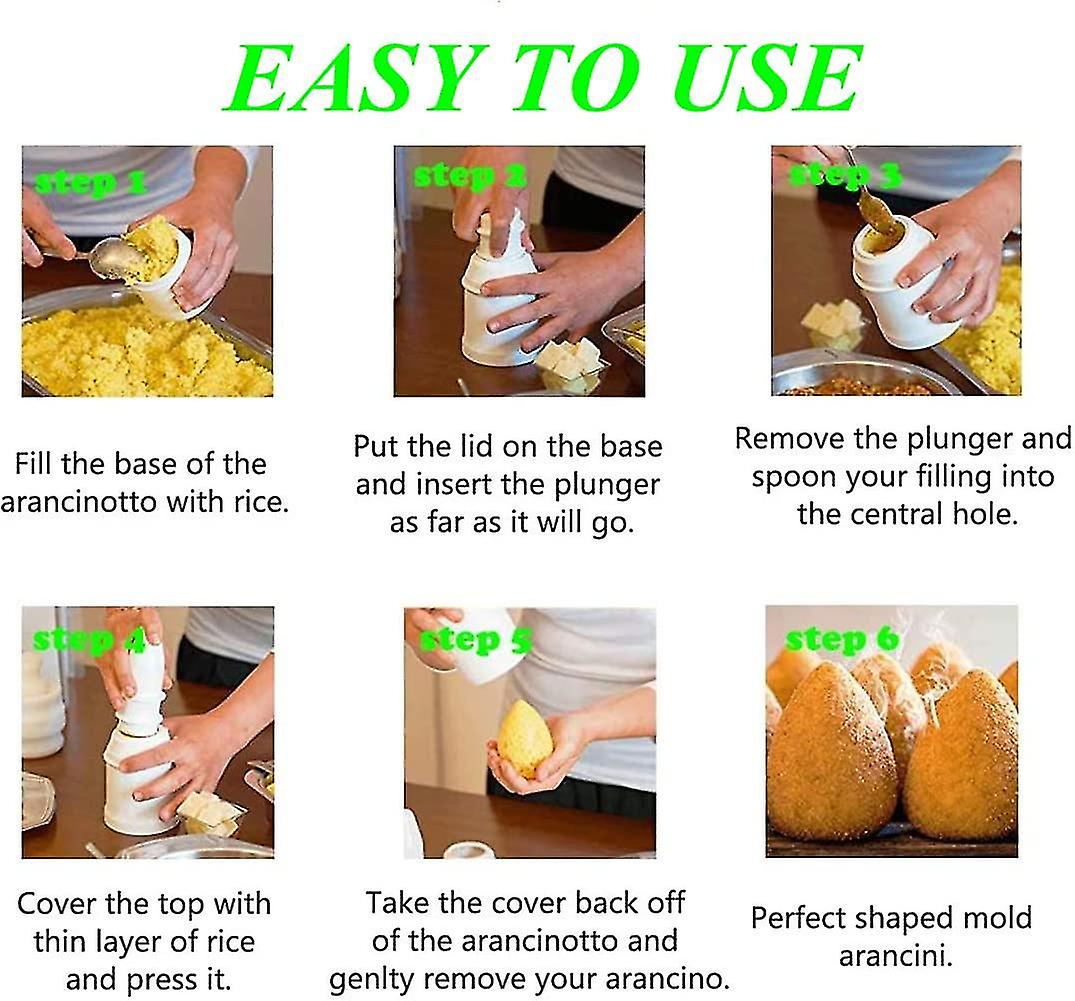 EASY TO USE

step 1

Fill the base of the arancinotto with rice.

step 2

Put the lid on the base and insert the plunger as far as it will go.

step 3

Remove the plunger and spoon your filling into the central hole.

step 4

Cover the top with thin layer of rice and press it.

step 5

Take the cover back off of the arancinotto and genlty remove your arancino.

step 6

Perfect shaped mold arancini.