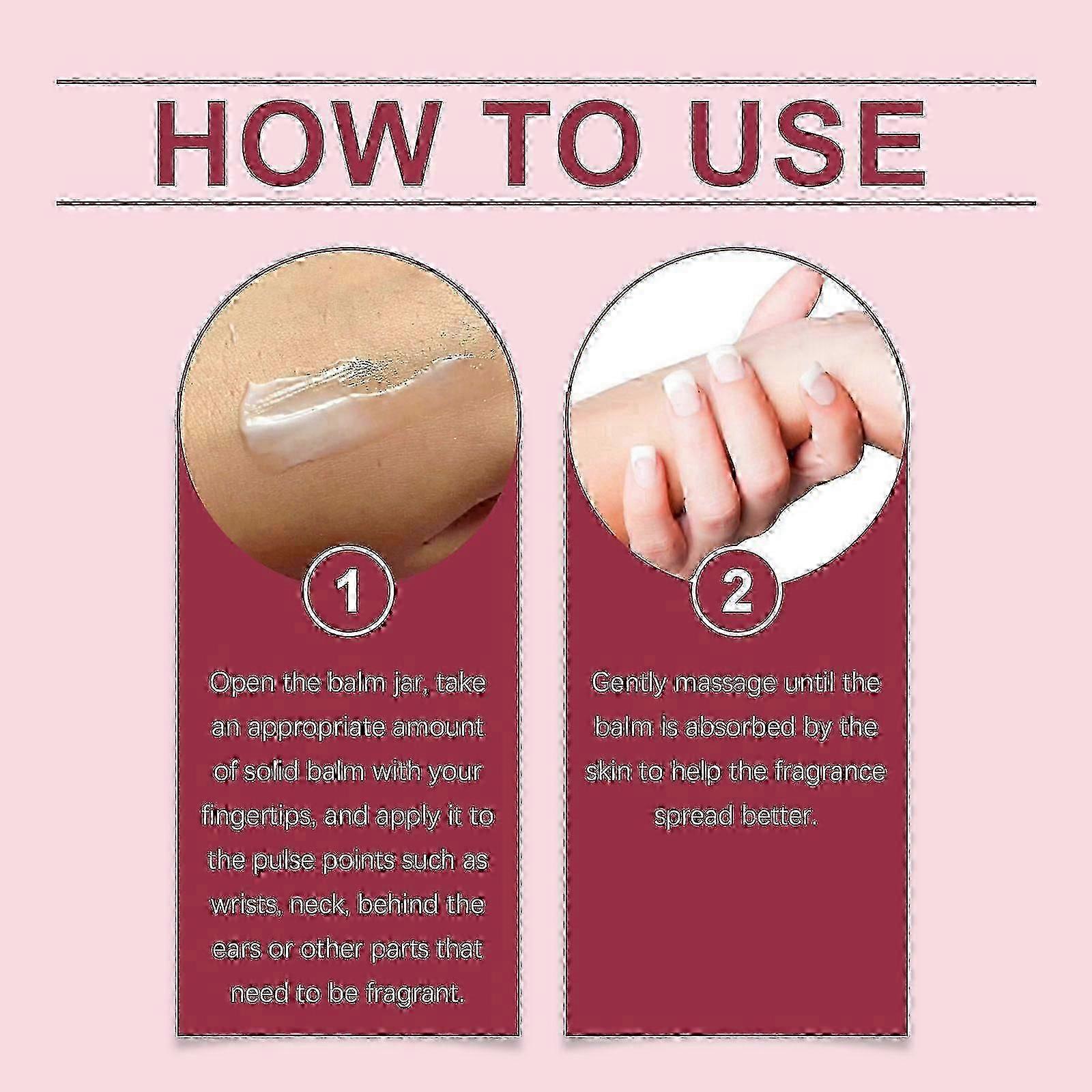 HOW TO USE

1

Open the balm jar, take an appropriate amount of solid balm with your fingertips, and apply it to the pulse points such as wrists, neck, behind the ears or other parts that need to be fragrant.

2

Gently massage until the balm is absorbed by the skin to help the fragrance spread better.