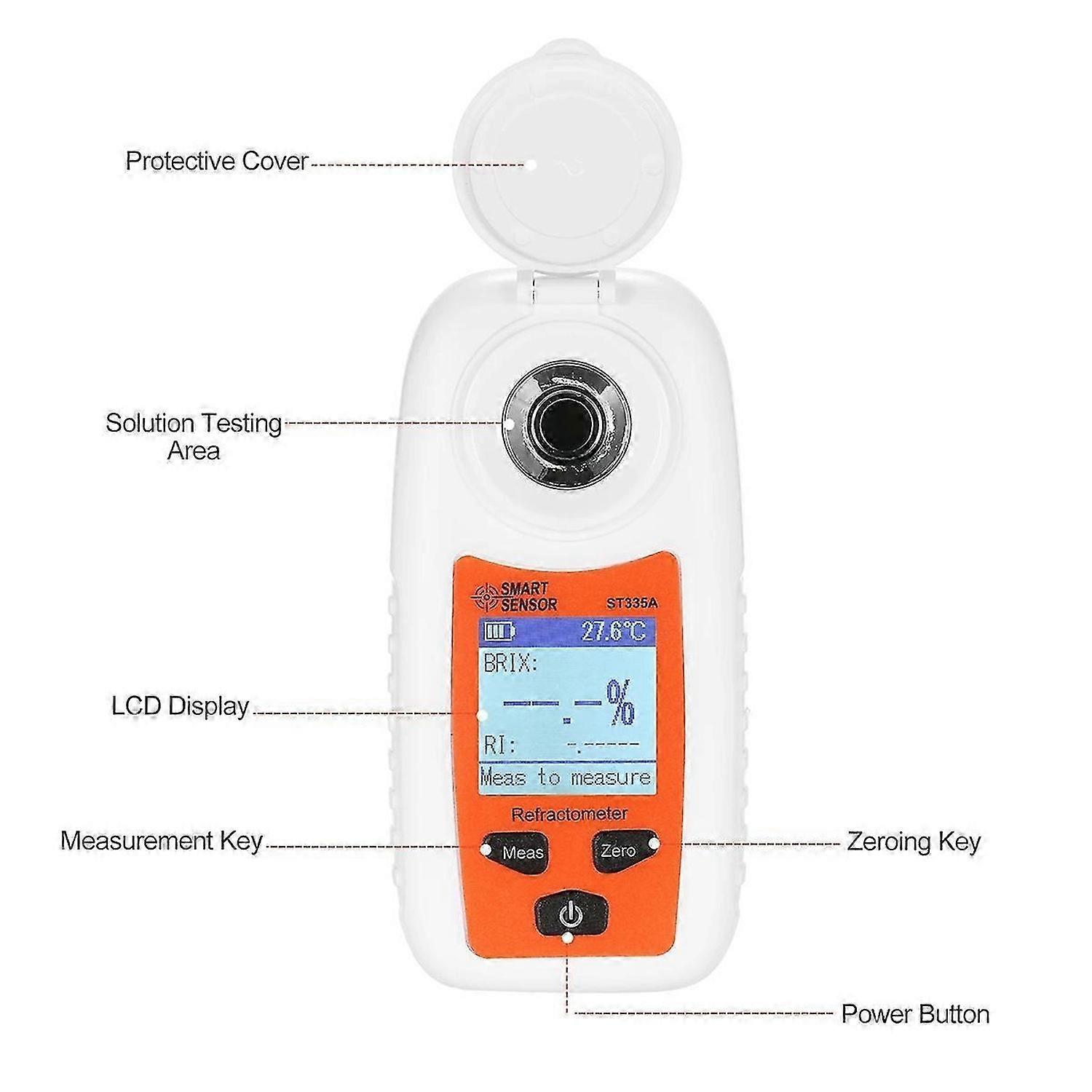 Protective Cover

Solution Testing Area

SMART SENSOR
ST335A

27.6℃
BRIX:
--.-%
RI: -.-----
Meas to measure

LCD Display

Refractometer

Measurement Key
Meas
Zero
Zeroing Key

Power Button