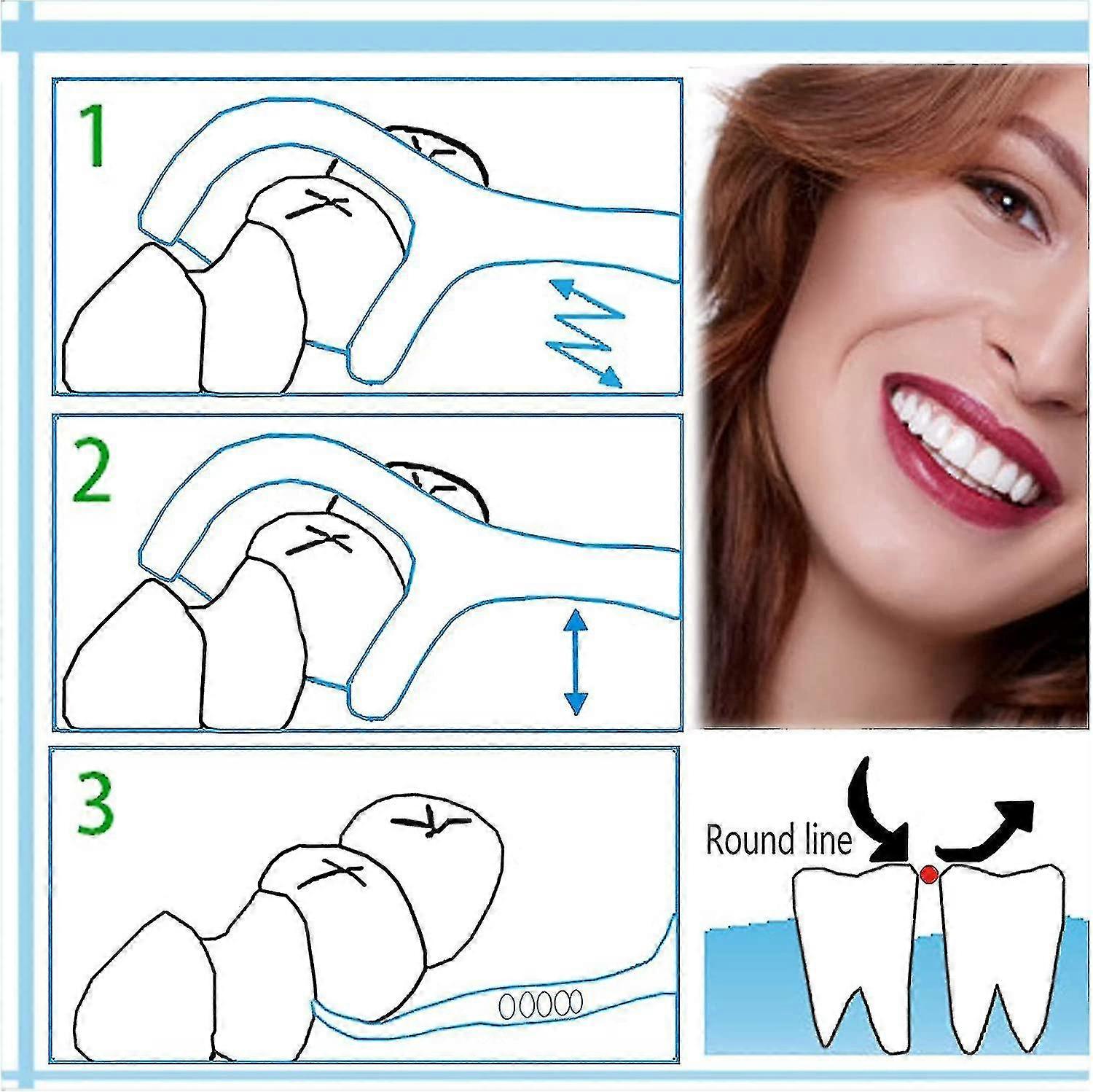 1

2

3

Round line