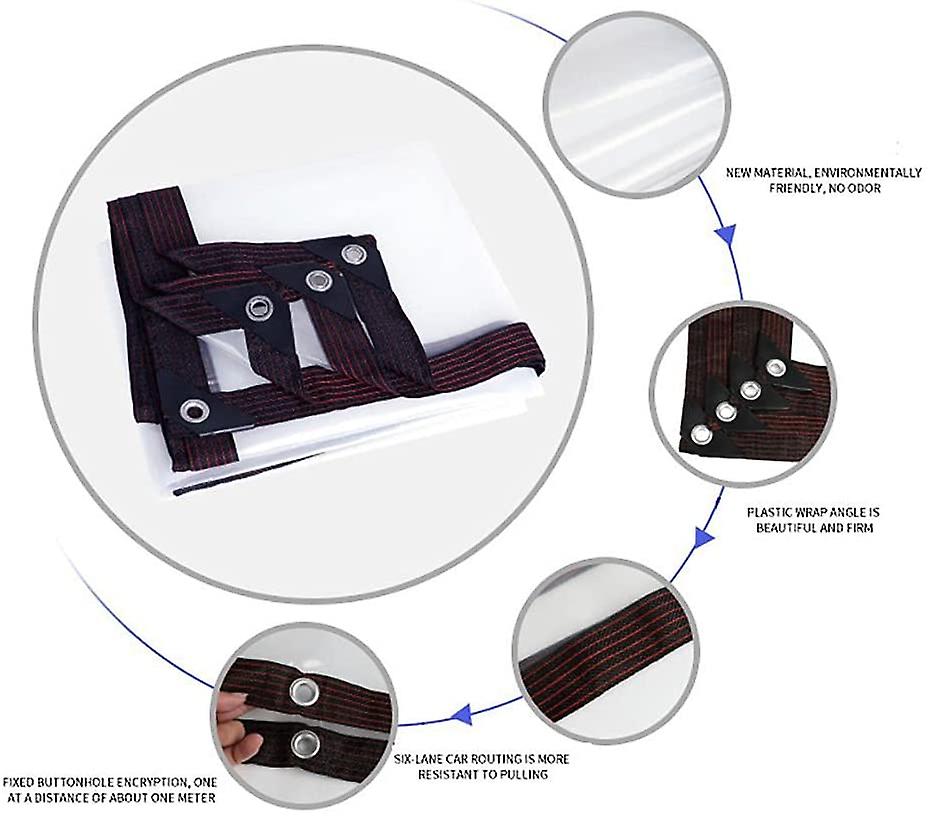 NEW MATERIAL, ENVIRONMENTALLY FRIENDLY, NO ODOR

PLASTIC WRAP ANGLE IS BEAUTIFUL AND FIRM

SIX-LANE CAR ROUTING IS MORE RESISTANT TO PULLING

FIXED BUTTONHOLE ENCRYPTION, ONE AT A DISTANCE OF ABOUT ONE METER