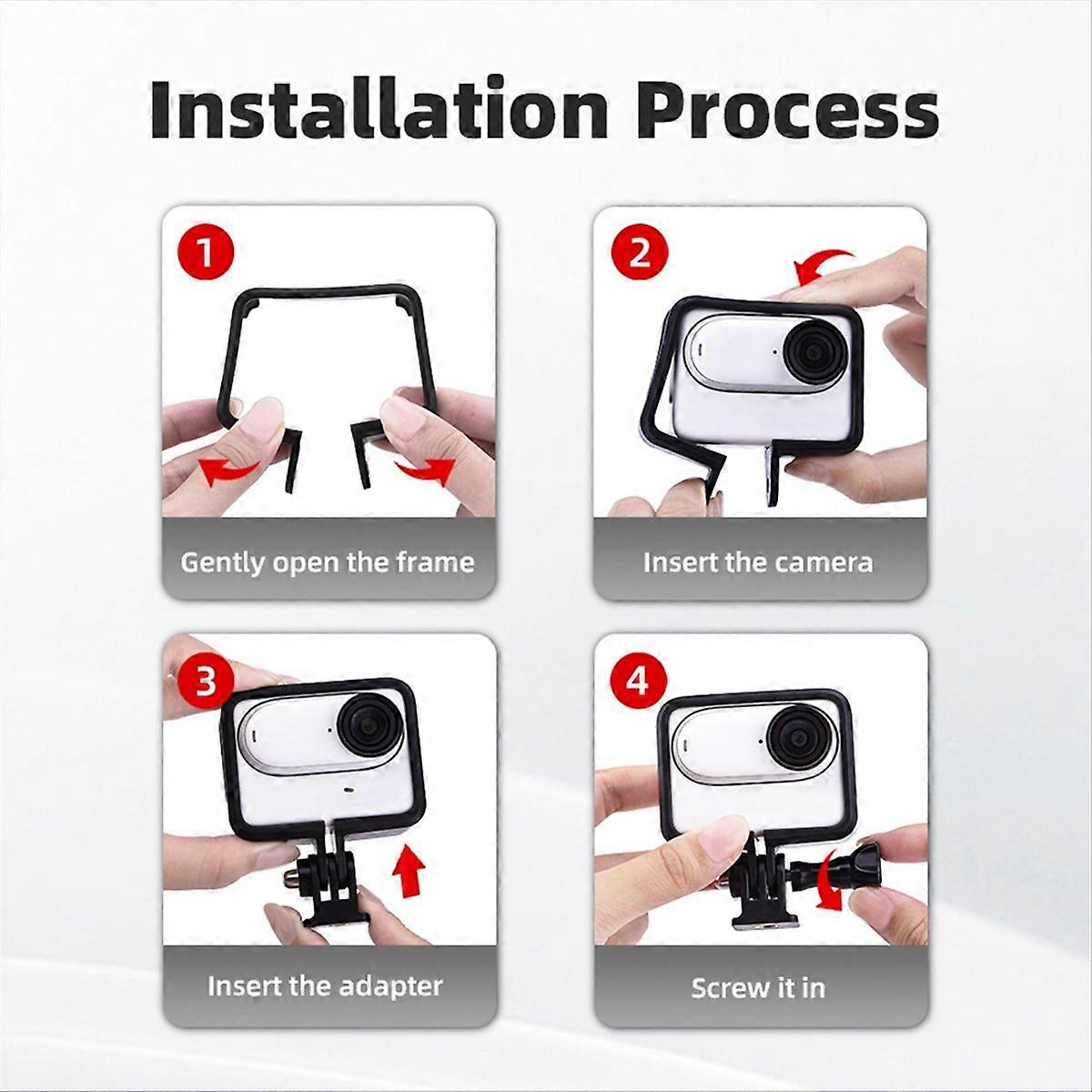 Installation Process

1

Gently open the frame

2

Insert the camera

3

Insert the adapter

4

Screw it in