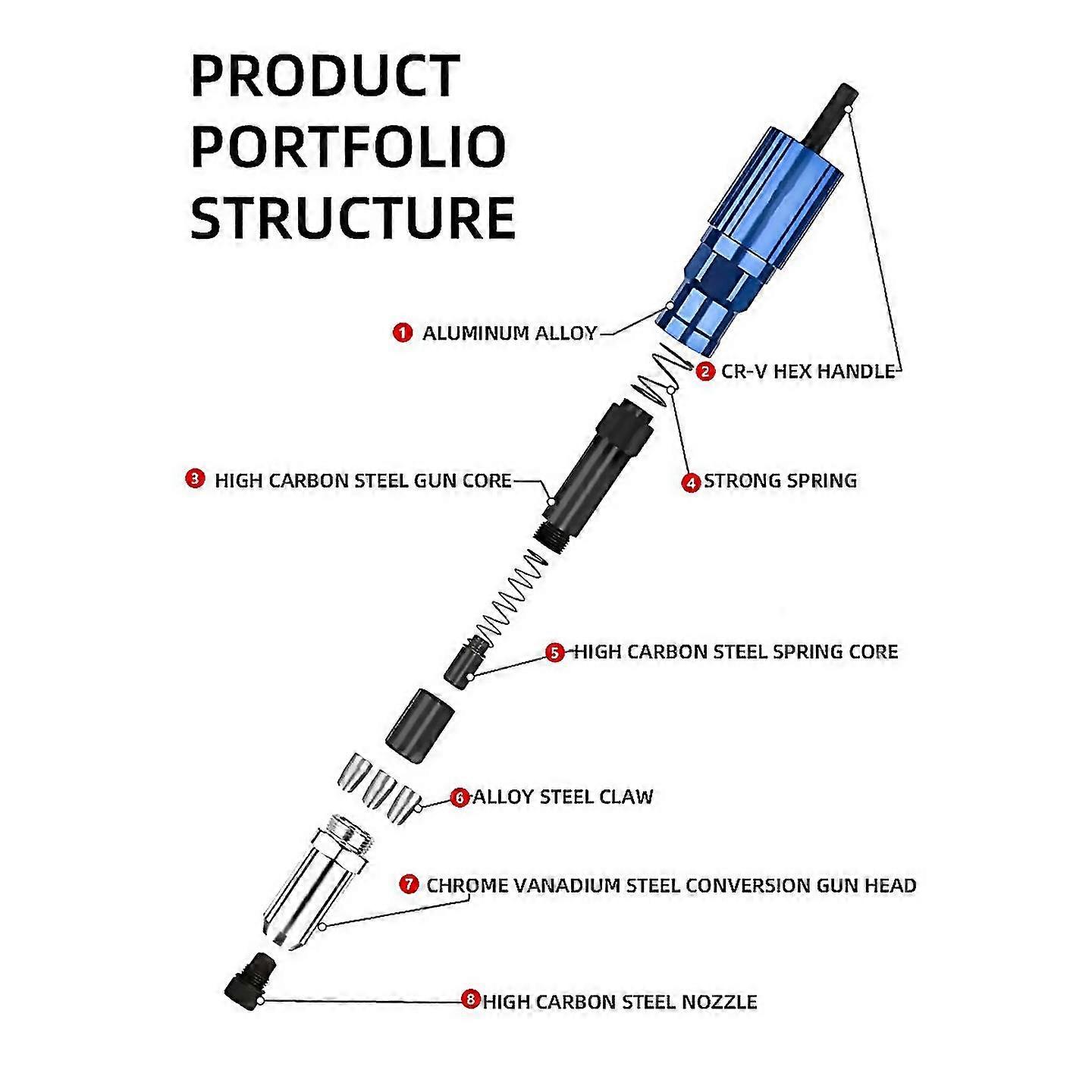 PRODUCT PORTFOLIO STRUCTURE

1 ALUMINUM ALLOY

2 CR-V HEX HANDLE

3 HIGH CARBON STEEL GUN CORE

4 STRONG SPRING

5 HIGH CARBON STEEL SPRING CORE

6 ALLOY STEEL CLAW

7 CHROME VANADIUM STEEL CONVERSION GUN HEAD

8 HIGH CARBON STEEL NOZZLE