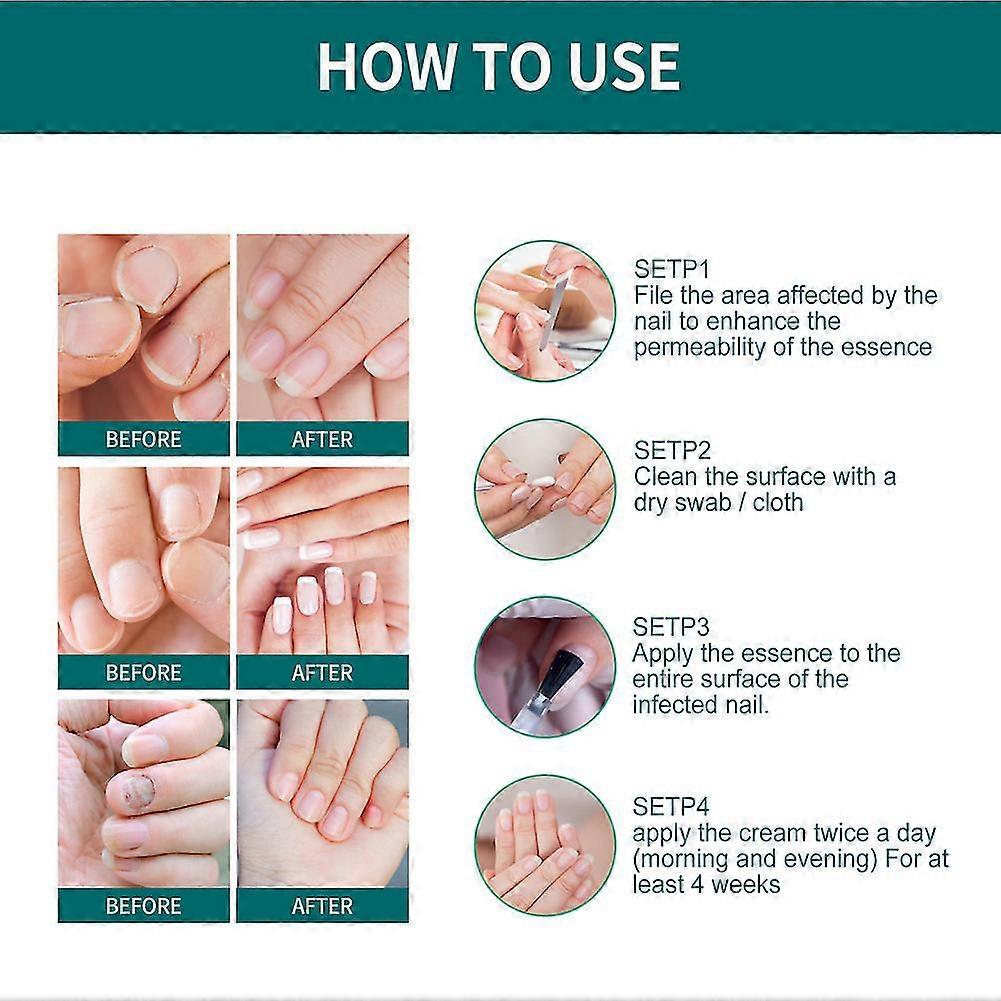 HOW TO USE

BEFORE

AFTER

BEFORE

AFTER

BEFORE

AFTER

SETP1
File the area affected by the nail to enhance the permeability of the essence

SETP2
Clean the surface with a dry swab / cloth

SETP3
Apply the essence to the entire surface of the infected nail.

SETP4
apply the cream twice a day (morning and evening) For at least 4 weeks