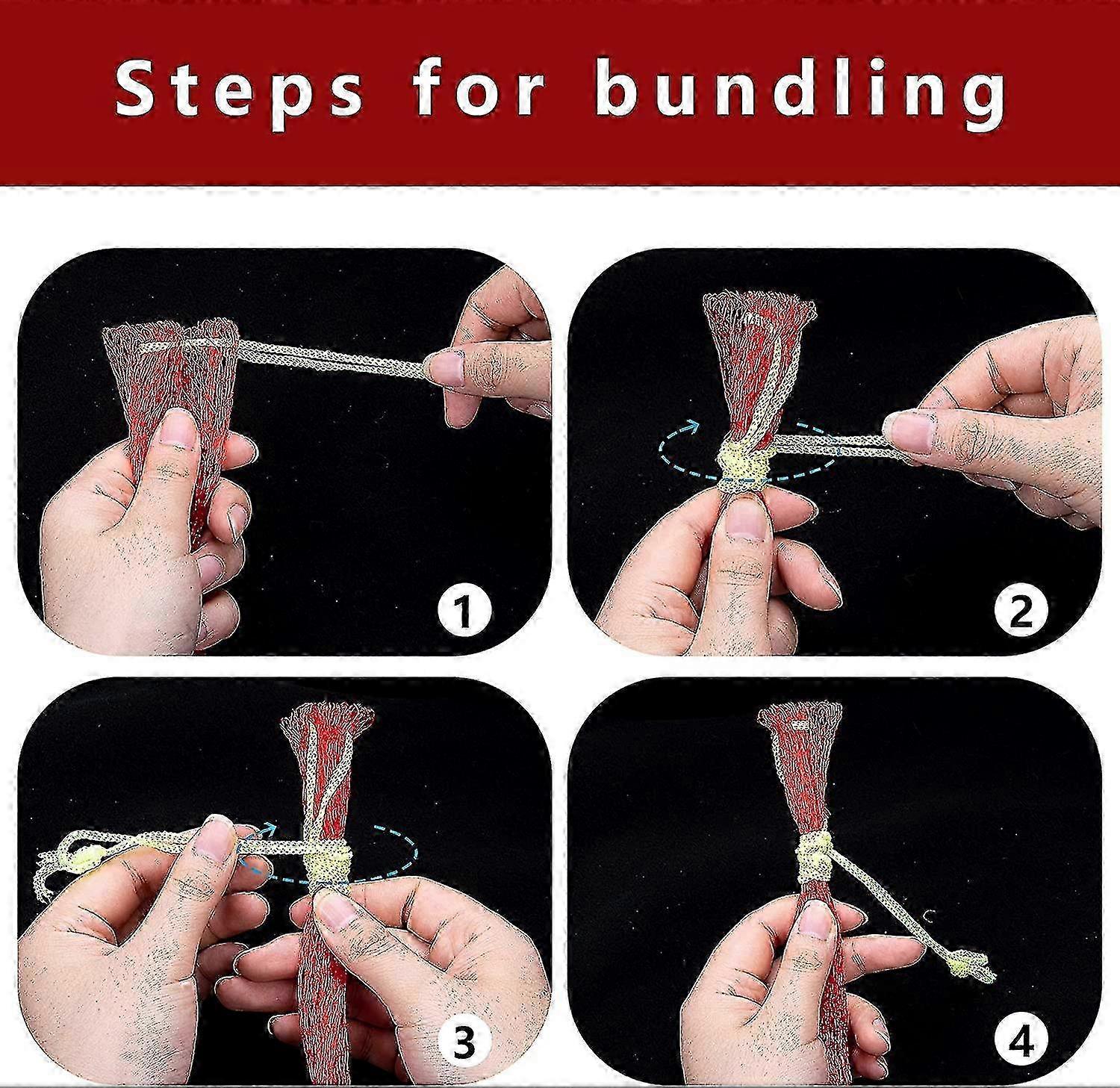 Steps for bundling

1

2

3

4