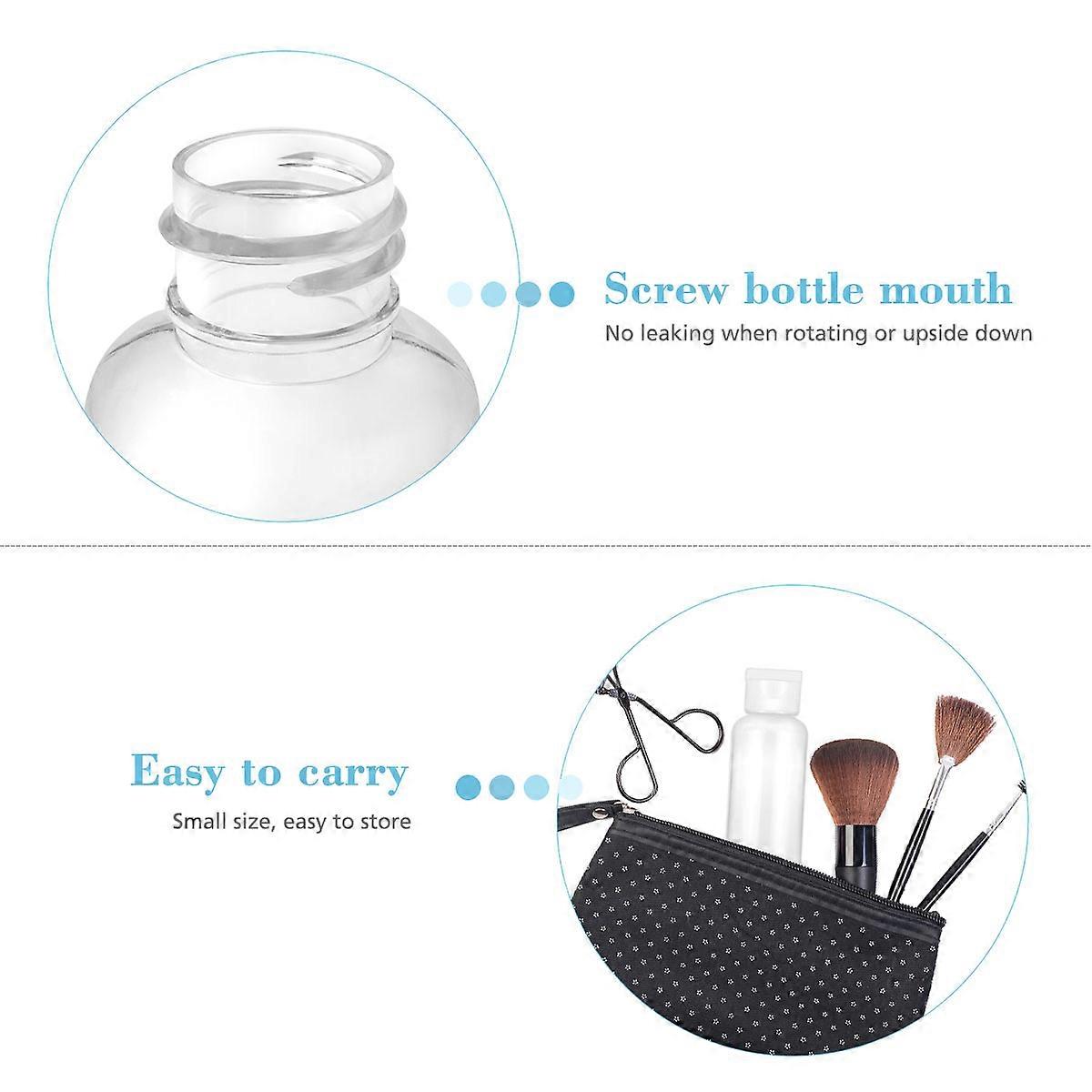 Screw bottle mouth
No leaking when rotating or upside down

Easy to carry
Small size, easy to store