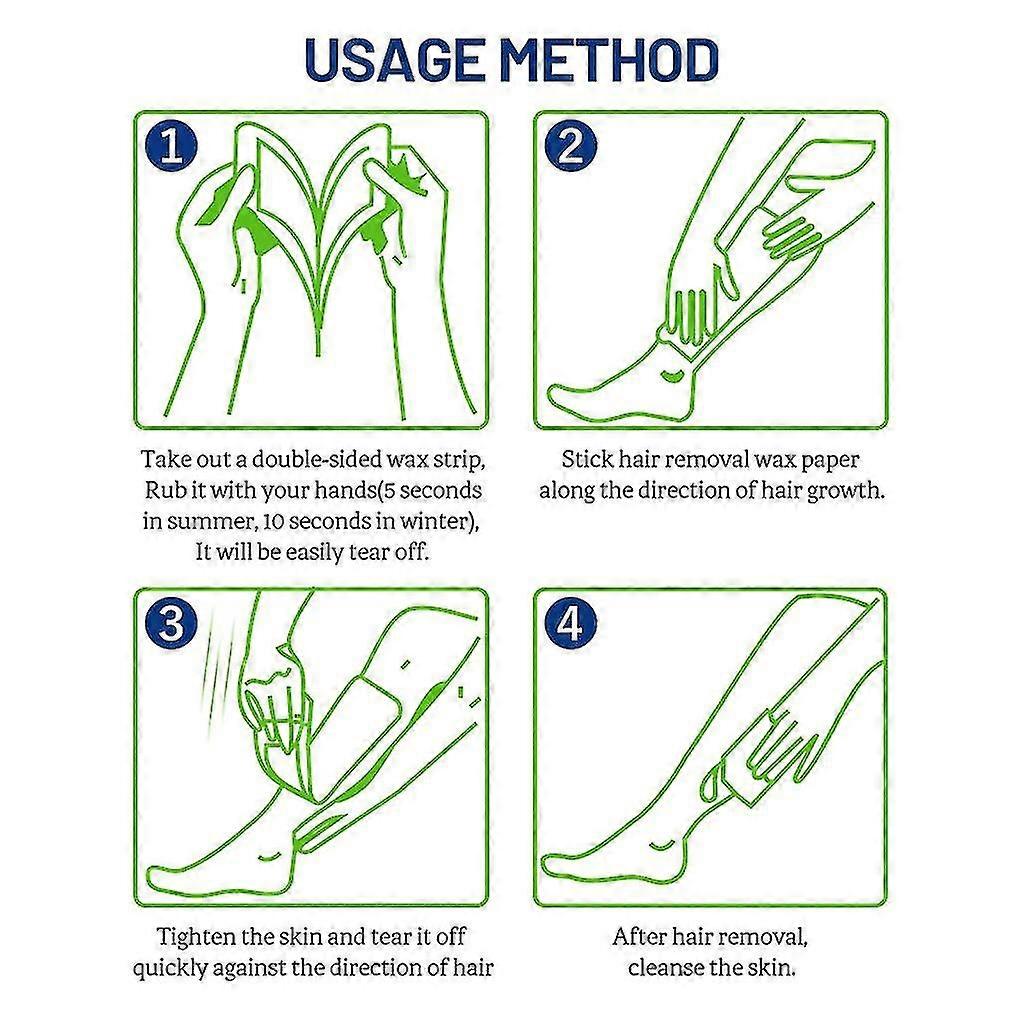 USAGE METHOD

1

Take out a double-sided wax strip, Rub it with your hands(5 seconds in summer, 10 seconds in winter), It will be easily tear off.

2

Stick hair removal wax paper along the direction of hair growth.

3

Tighten the skin and tear it off quickly against the direction of hair

4

After hair removal, cleanse the skin.