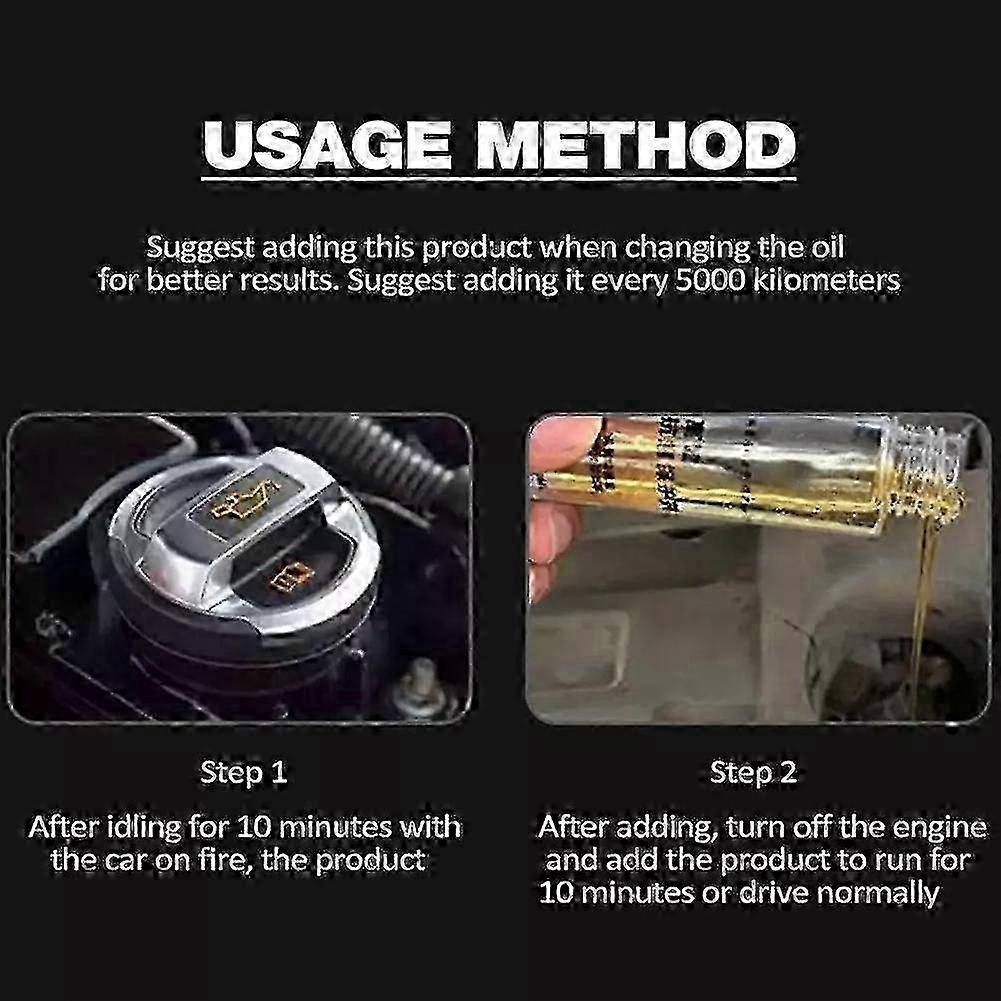 USAGE METHOD

Suggest adding this product when changing the oil for better results. Suggest adding it every 5000 kilometers

Step 1

After idling for 10 minutes with the car on fire, the product

Step 2

After adding, turn off the engine and add the product to run for 10 minutes or drive normally