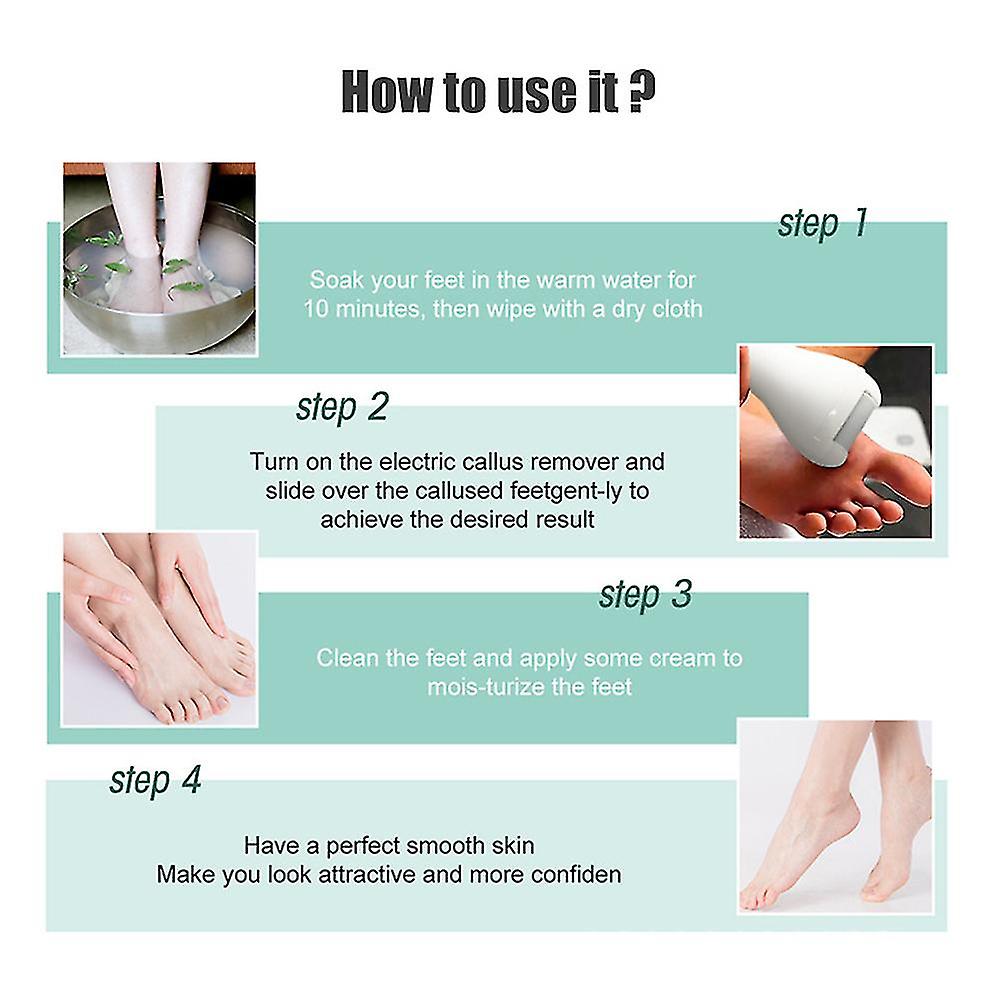 How to use it ?

step 1

Soak your feet in the warm water for 10 minutes, then wipe with a dry cloth

step 2

Turn on the electric callus remover and slide over the callused feetgent-ly to achieve the desired result

step 3

Clean the feet and apply some cream to mois-turize the feet

step 4

Have a perfect smooth skin
Make you look attractive and more confiden