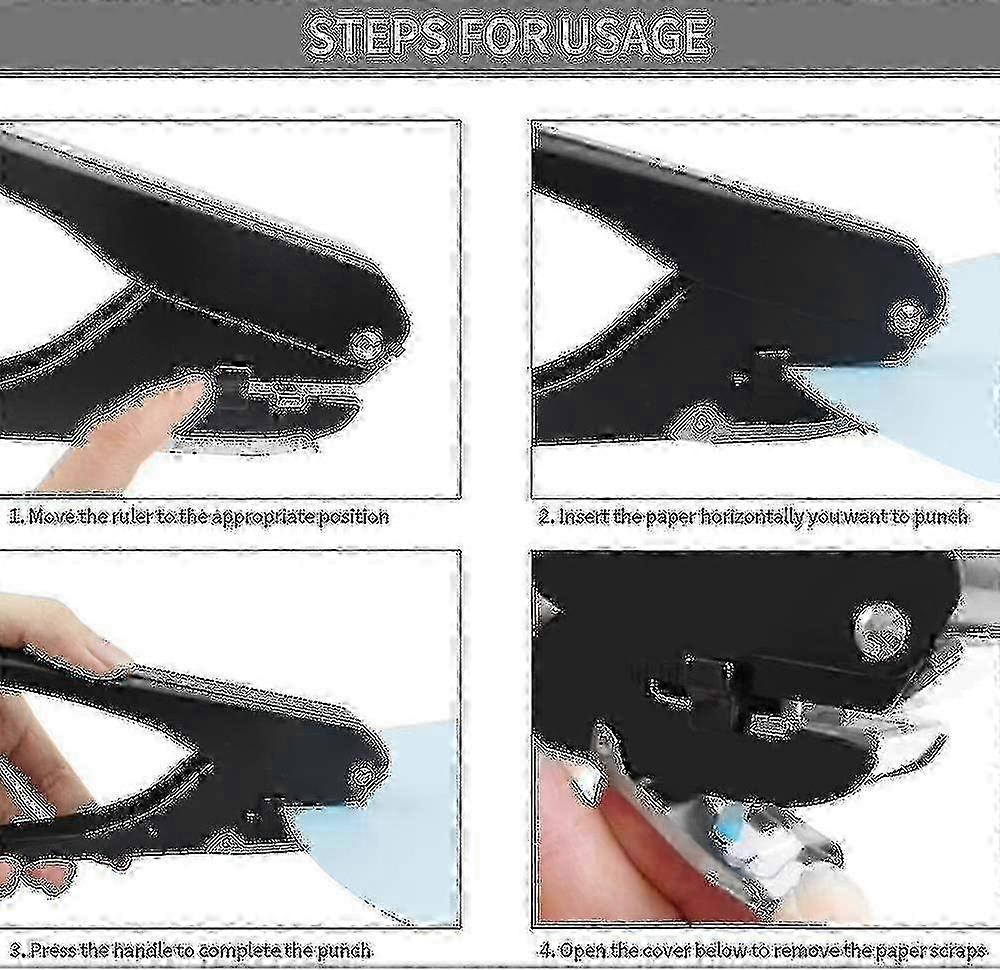 STEPS FOR USAGE

1. Move the ruler to the appropriate position

2. Insert the paper horizontally you want to punch

3. Press the handle to complete the punch

4. Open the cover below to remove the paper scraps