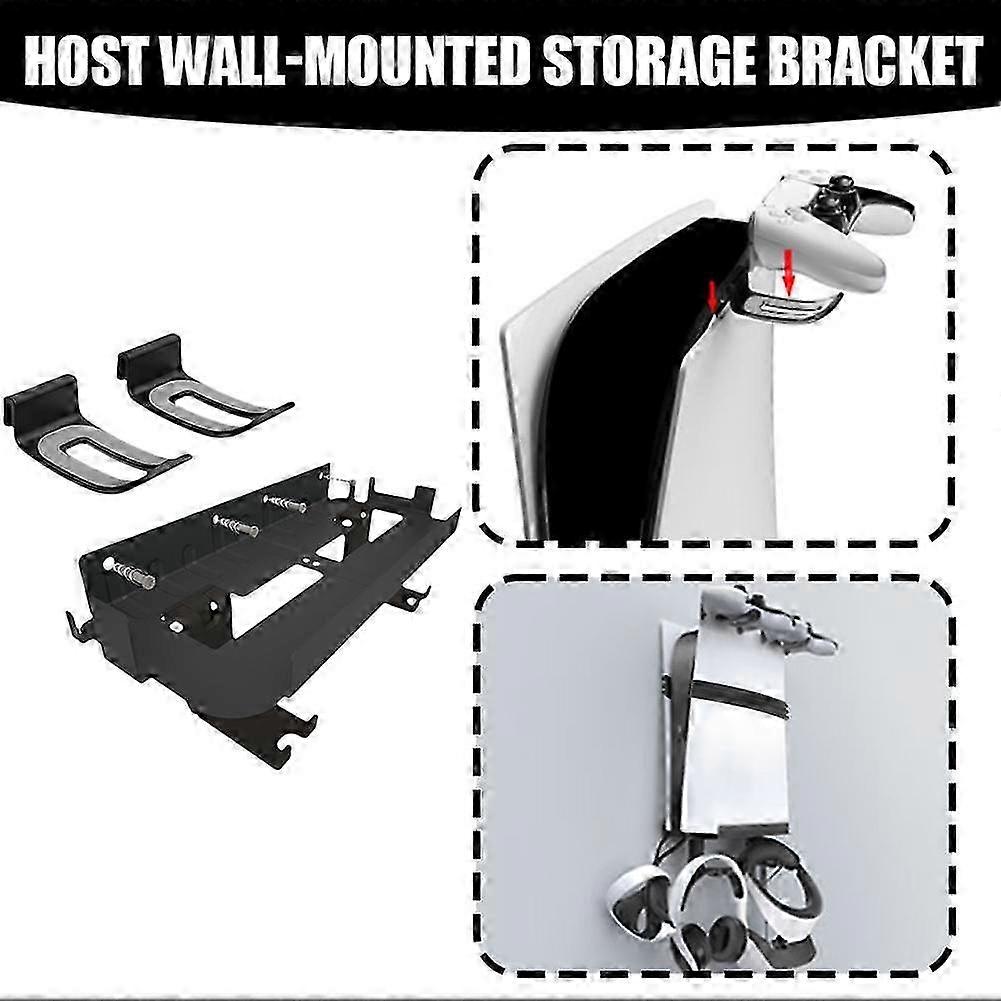 HOST WALL-MOUNTED STORAGE BRACKET