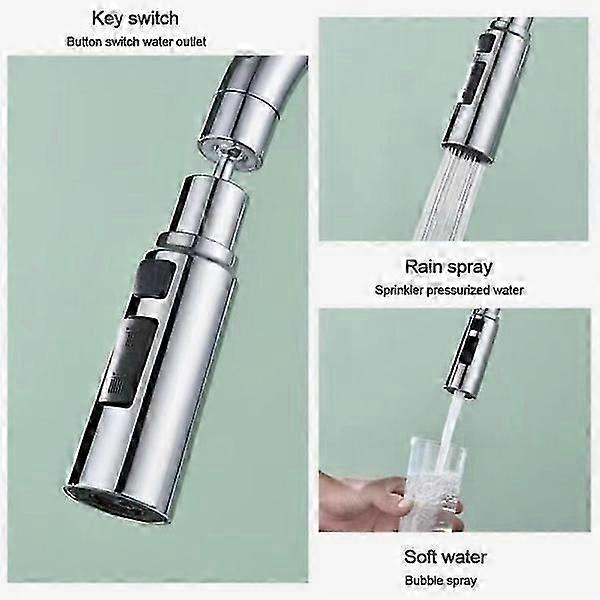 Key switch
Button switch water outlet

Rain spray
Sprinkler pressurized water

Soft water
Bubble spray