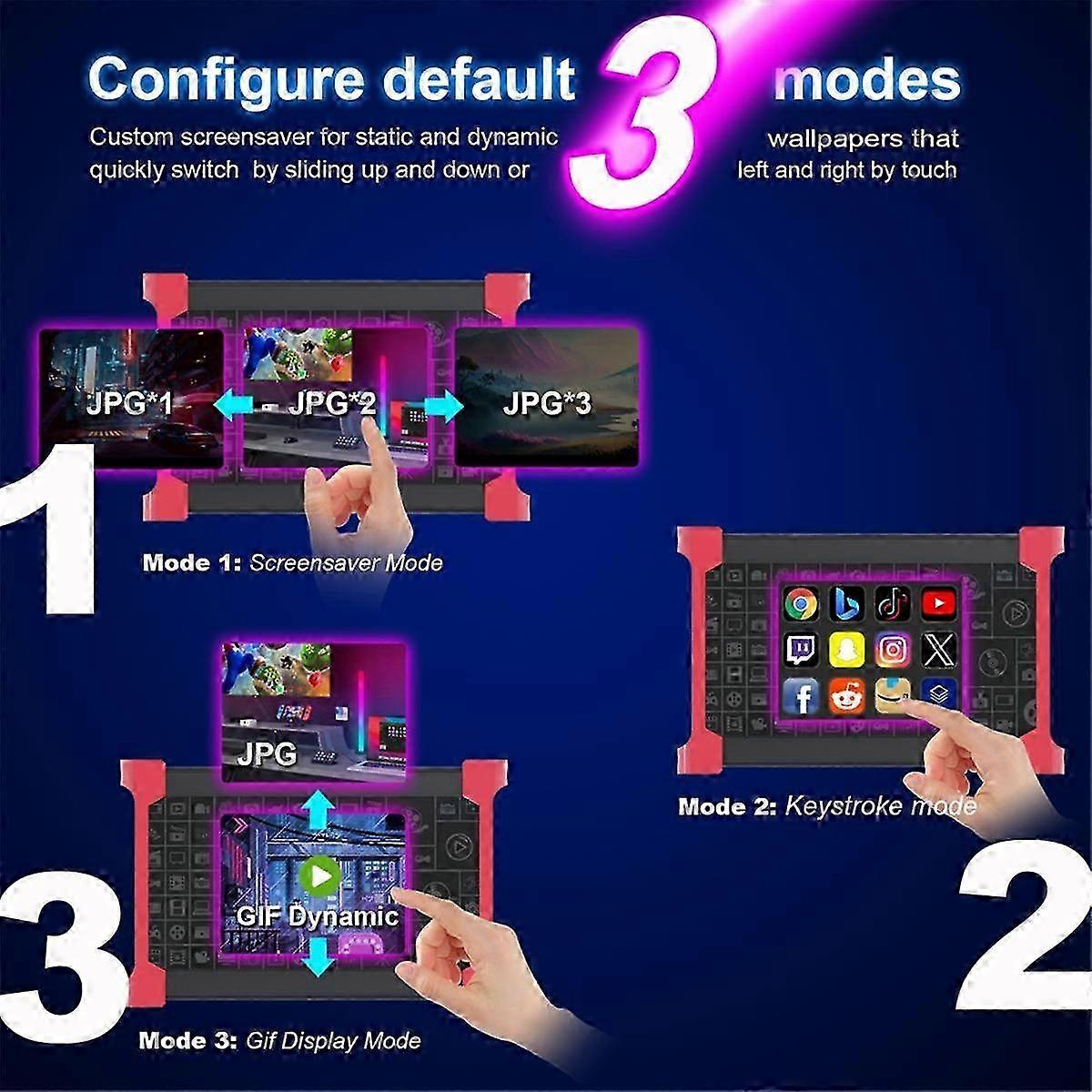 Configure default 3 modes

Custom screensaver for static and dynamic wallpapers that quickly switch by sliding up and down or left and right by touch

JPG*1

JPG*2

JPG*3

1

Mode 1: Screensaver Mode

Mode 2: Keystroke mode

2

JPG

GIF Dynamic

3

Mode 3: Gif Display Mode