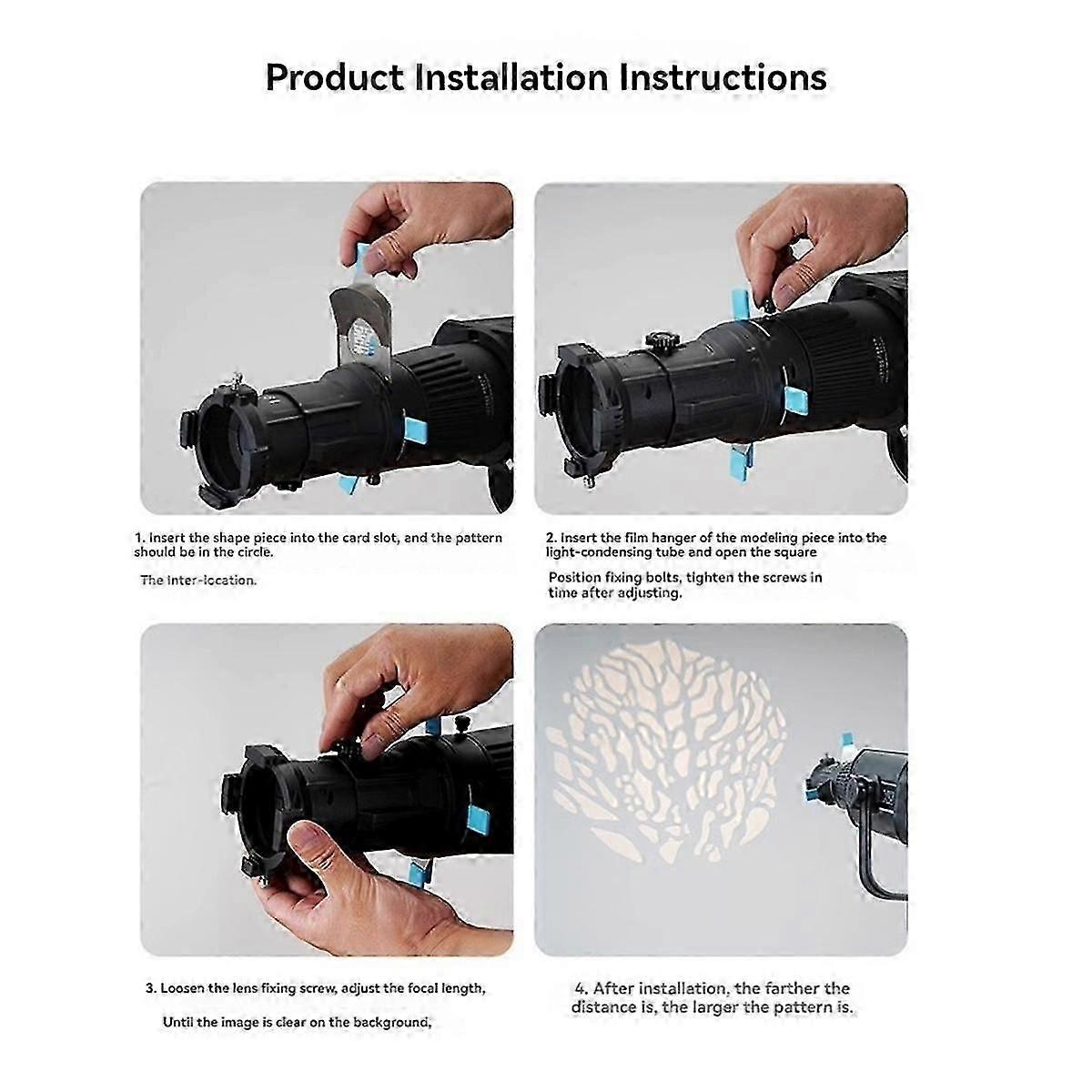 Product Installation Instructions

1. Insert the shape piece into the card slot, and the pattern should be in the circle.

The inter-location.

2. Insert the film hanger of the modeling piece into the light-condensing tube and open the square

Position fixing bolts, tighten the screws in time after adjusting.

3. Loosen the lens fixing screw, adjust the focal length,

Until the image is clear on the background,

4. After installation, the farther the distance is, the larger the pattern is.