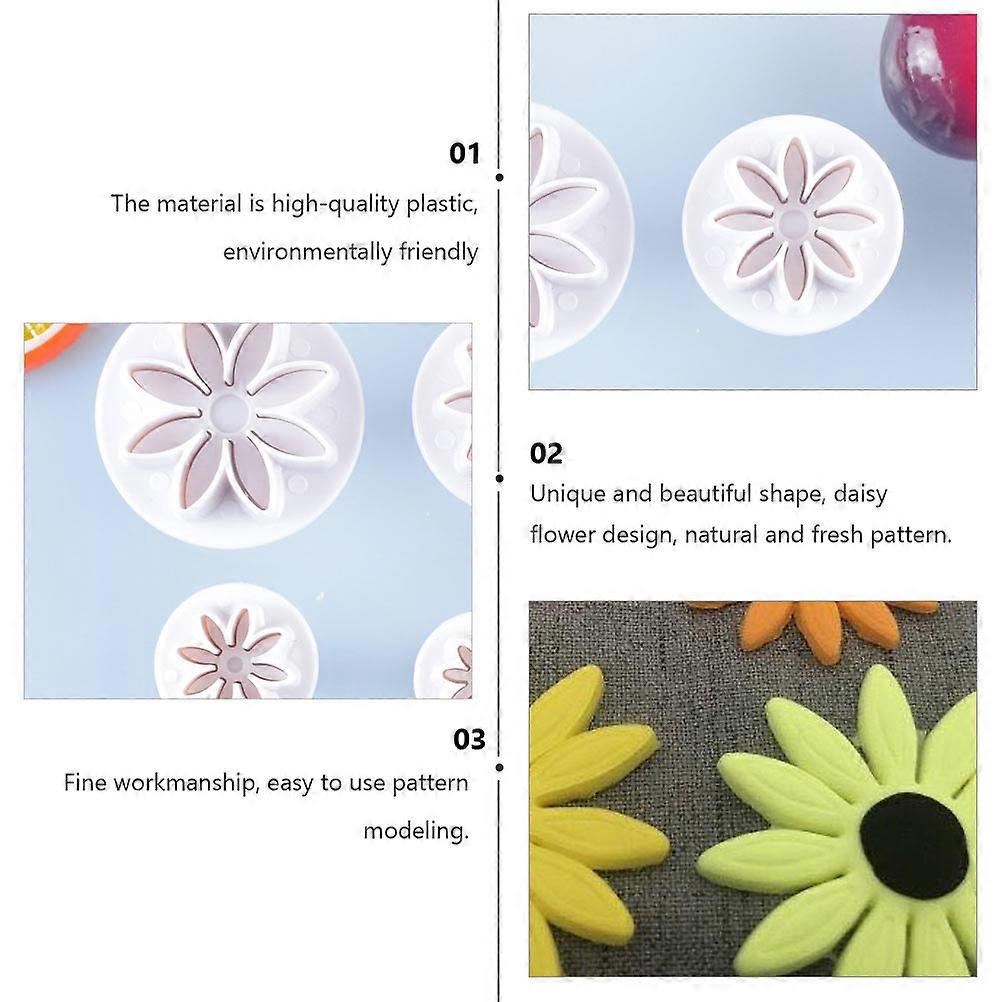 01

The material is high-quality plastic, environmentally friendly

02

Unique and beautiful shape, daisy flower design, natural and fresh pattern.

03

Fine workmanship, easy to use pattern modeling.