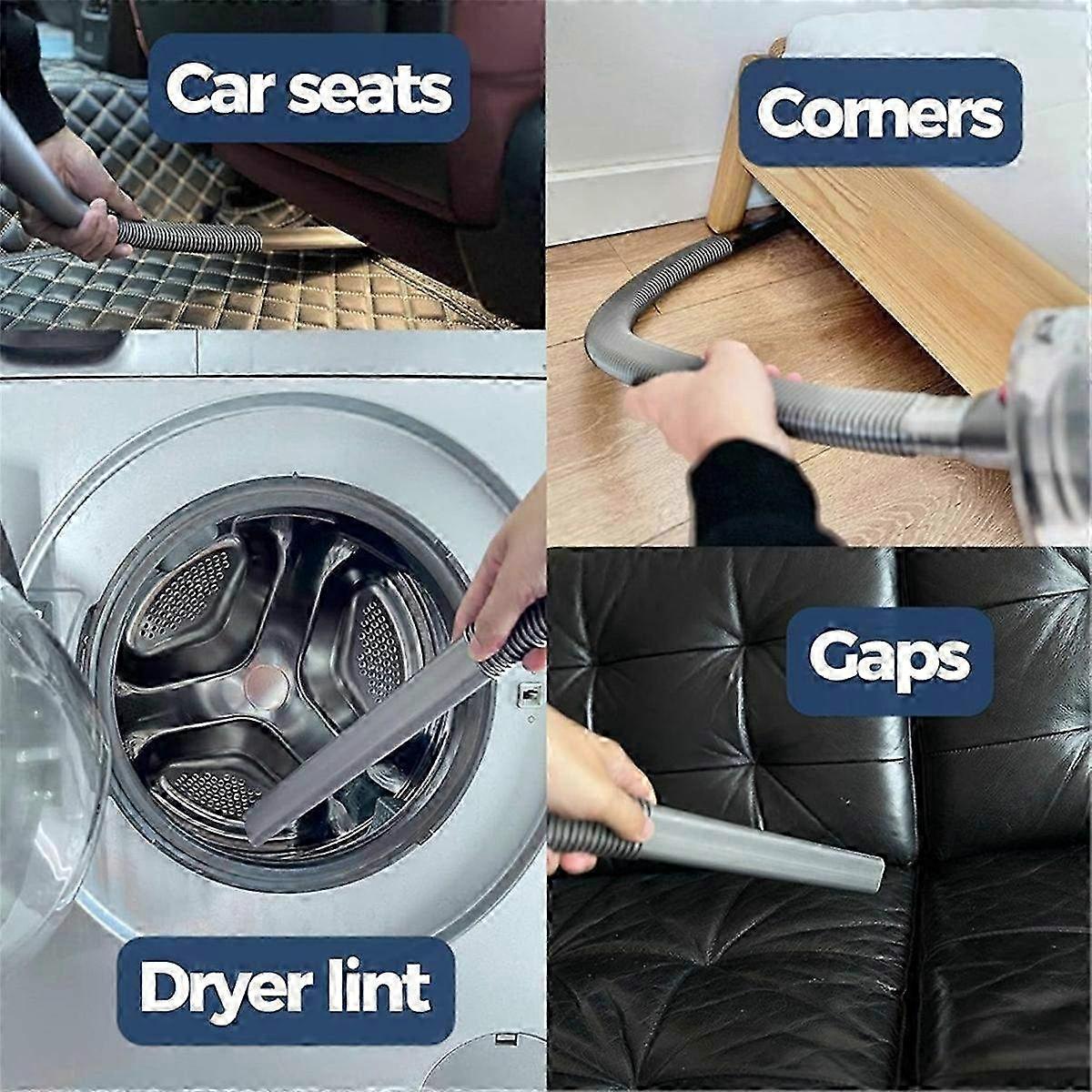 Car seats

Corners

Gaps

Dryer lint