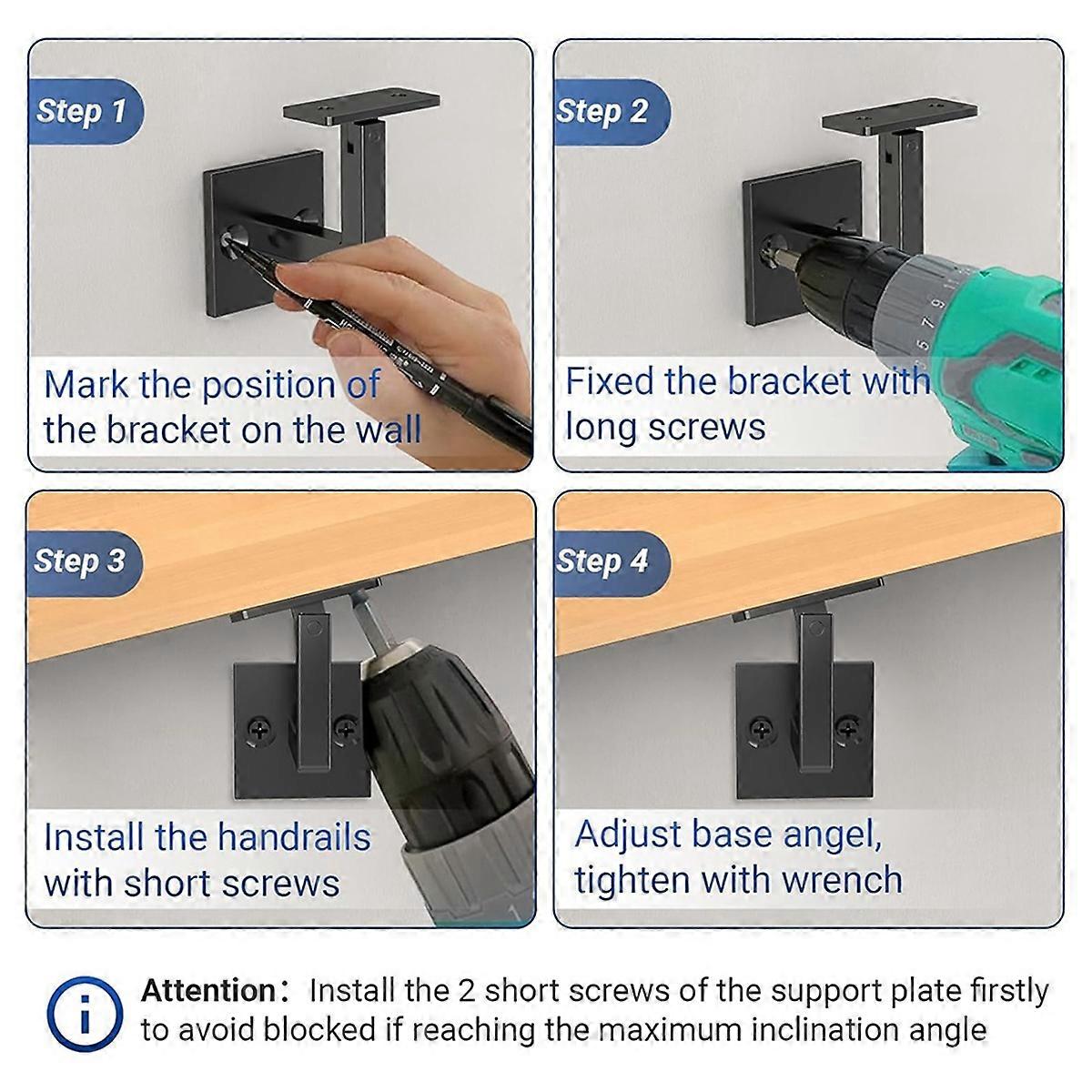 Step 1

Mark the position of the bracket on the wall

Step 2

Fixed the bracket with long screws

Step 3

Install the handrails with short screws

Step 4

Adjust base angel, tighten with wrench

Attention: Install the 2 short screws of the support plate firstly to avoid blocked if reaching the maximum inclination angle