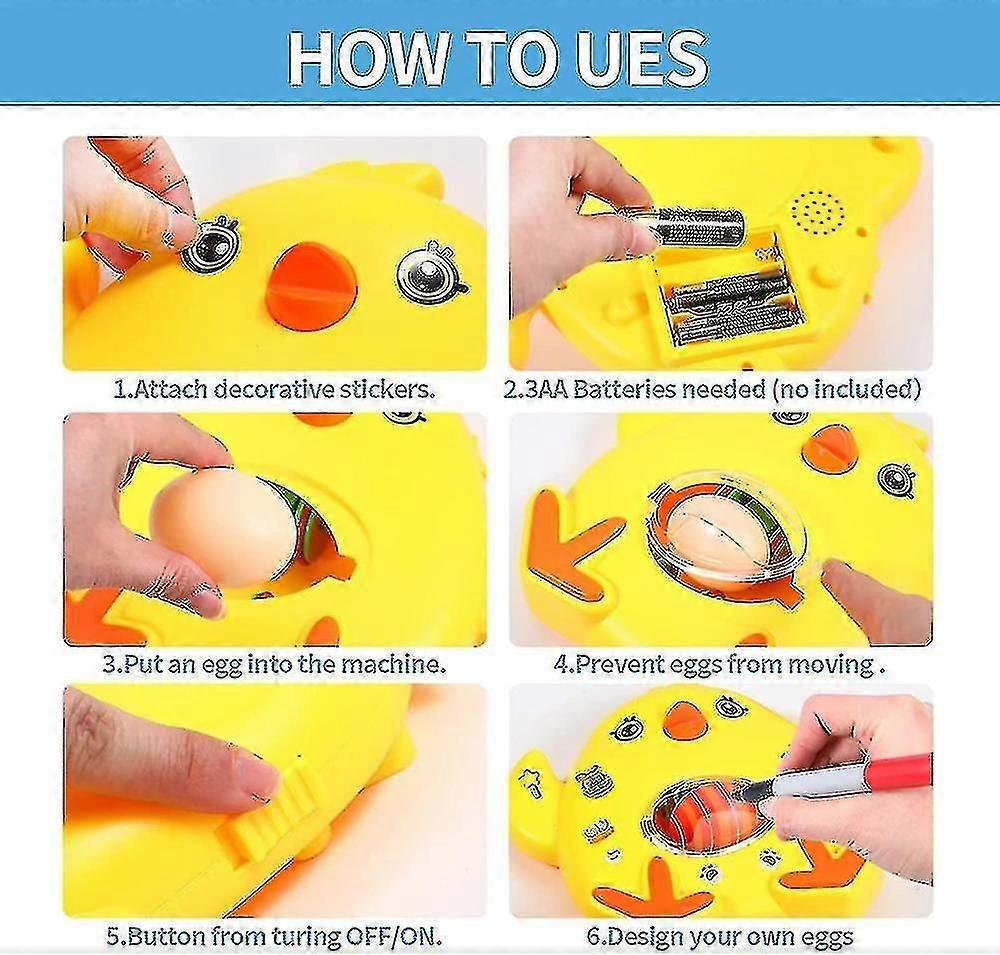 HOW TO UES

1.Attach decorative stickers.

2.3AA Batteries needed (no included)

3.Put an egg into the machine.

4.Prevent eggs from moving .

5.Button from turing OFF/ON.

6.Design your own eggs