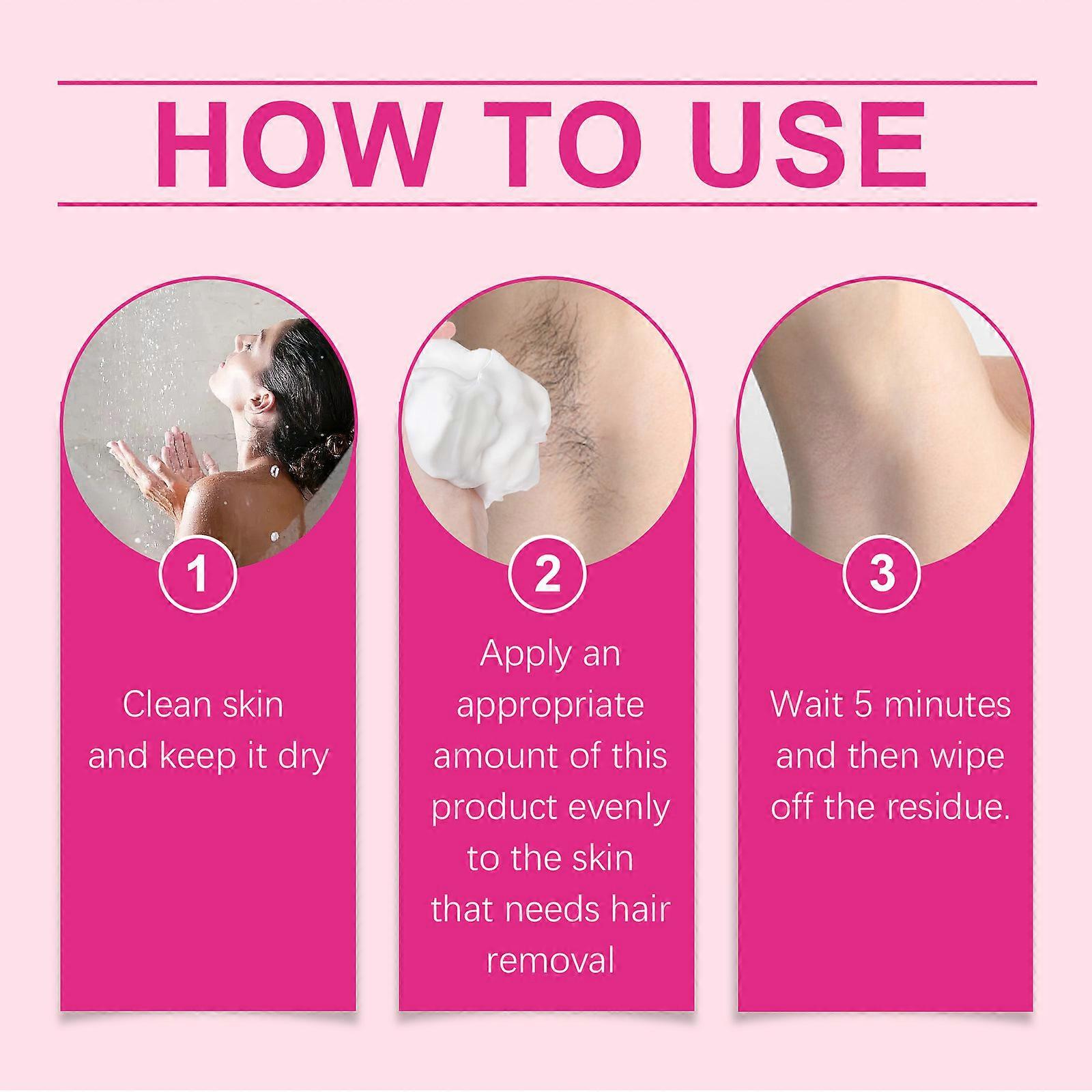 HOW TO USE

1

Clean skin and keep it dry

2

Apply an appropriate amount of this product evenly to the skin that needs hair removal

3

Wait 5 minutes and then wipe off the residue.