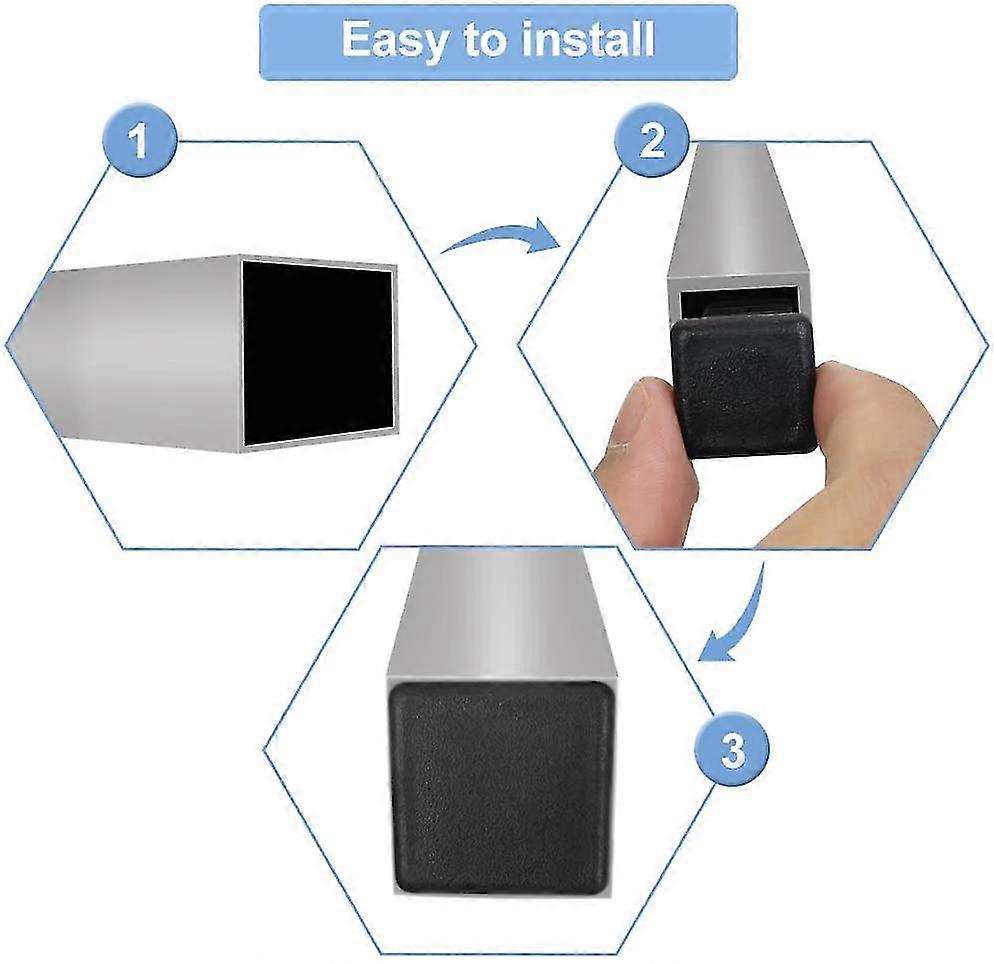 Easy to install

1

2

3