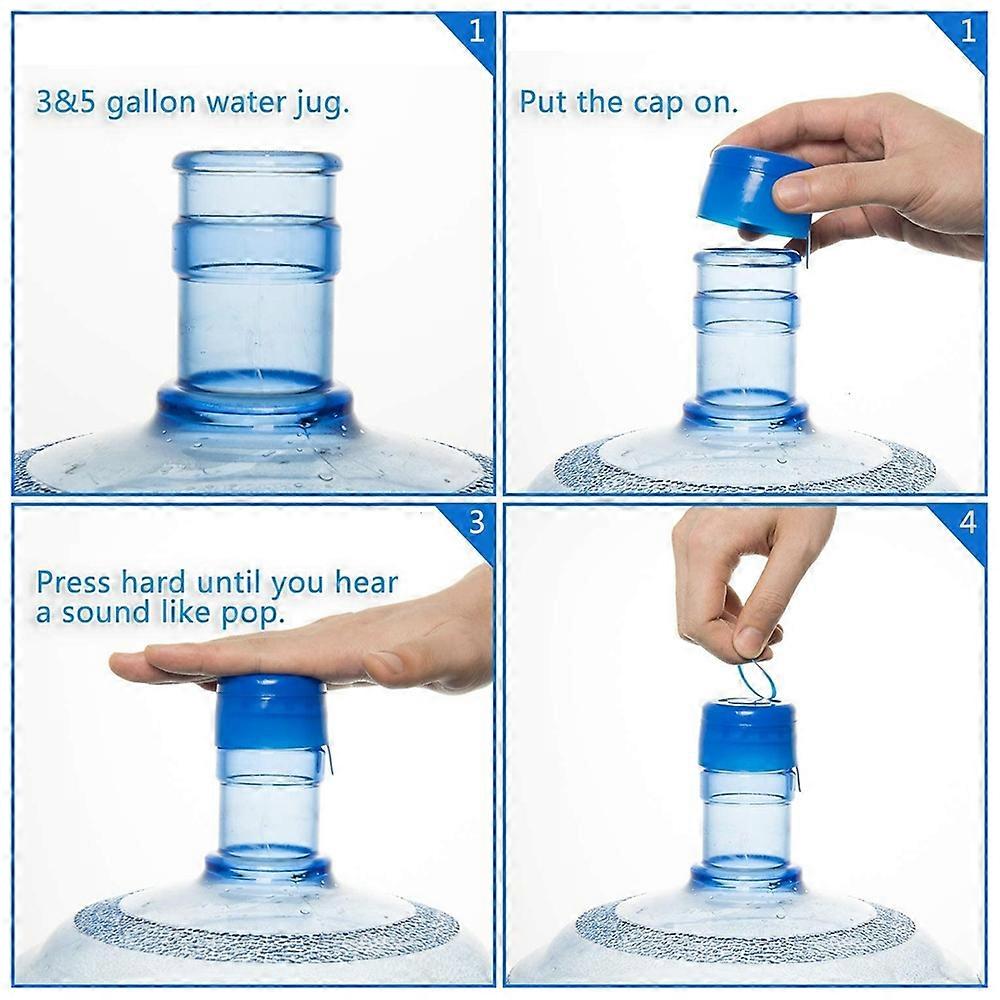 1

3&5 gallon water jug.

1

Put the cap on.

3

Press hard until you hear a sound like pop.

4