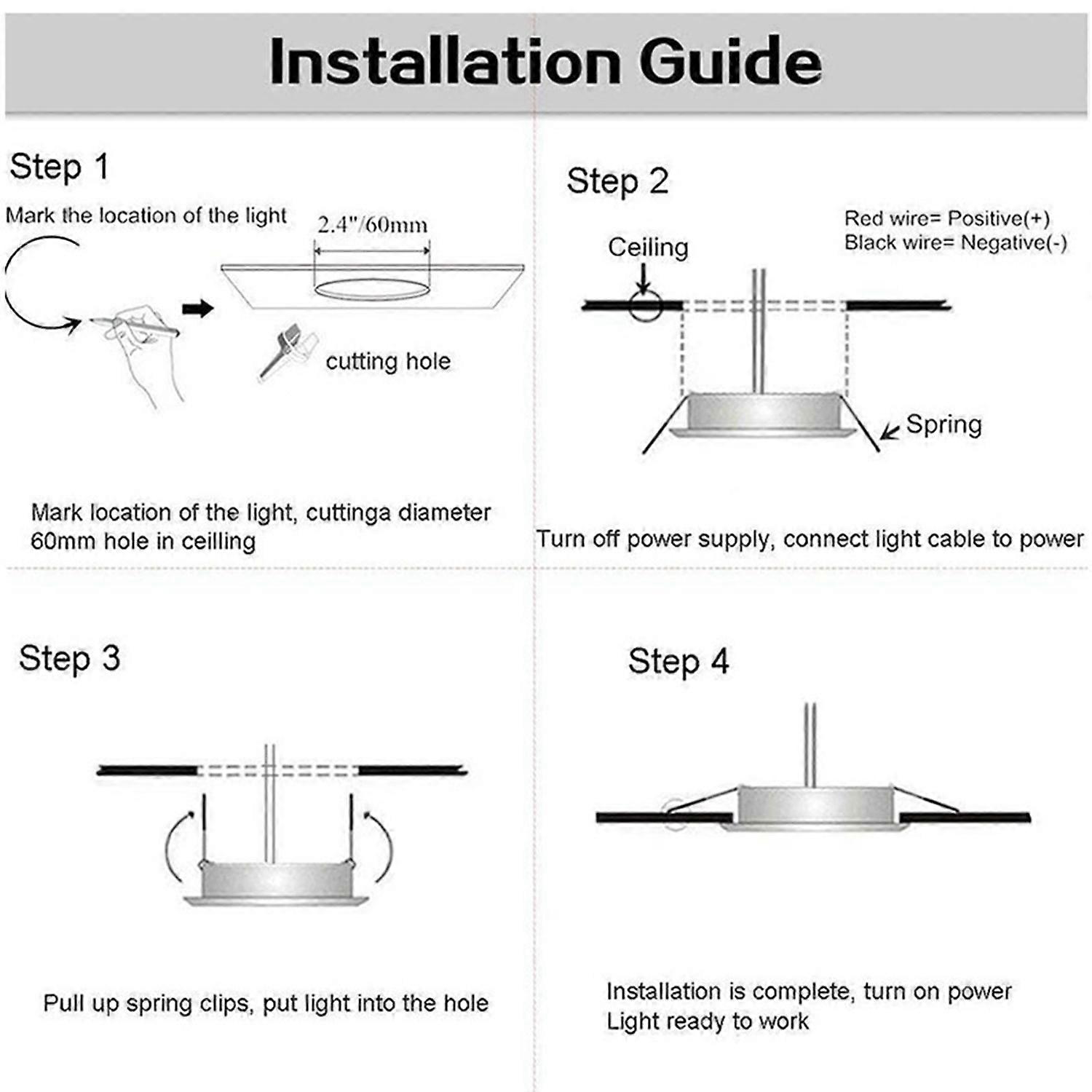 Installation Guide

Step 1

Mark the location of the light

2.4"/60mm

cutting hole

Mark location of the light, cuttinga diameter 60mm hole in ceilling

Step 2

Red wire= Positive(+)
Black wire= Negative(-)

Ceiling

Spring

Turn off power supply, connect light cable to power

Step 3

Pull up spring clips, put light into the hole

Step 4

Installation is complete, turn on power
Light ready to work