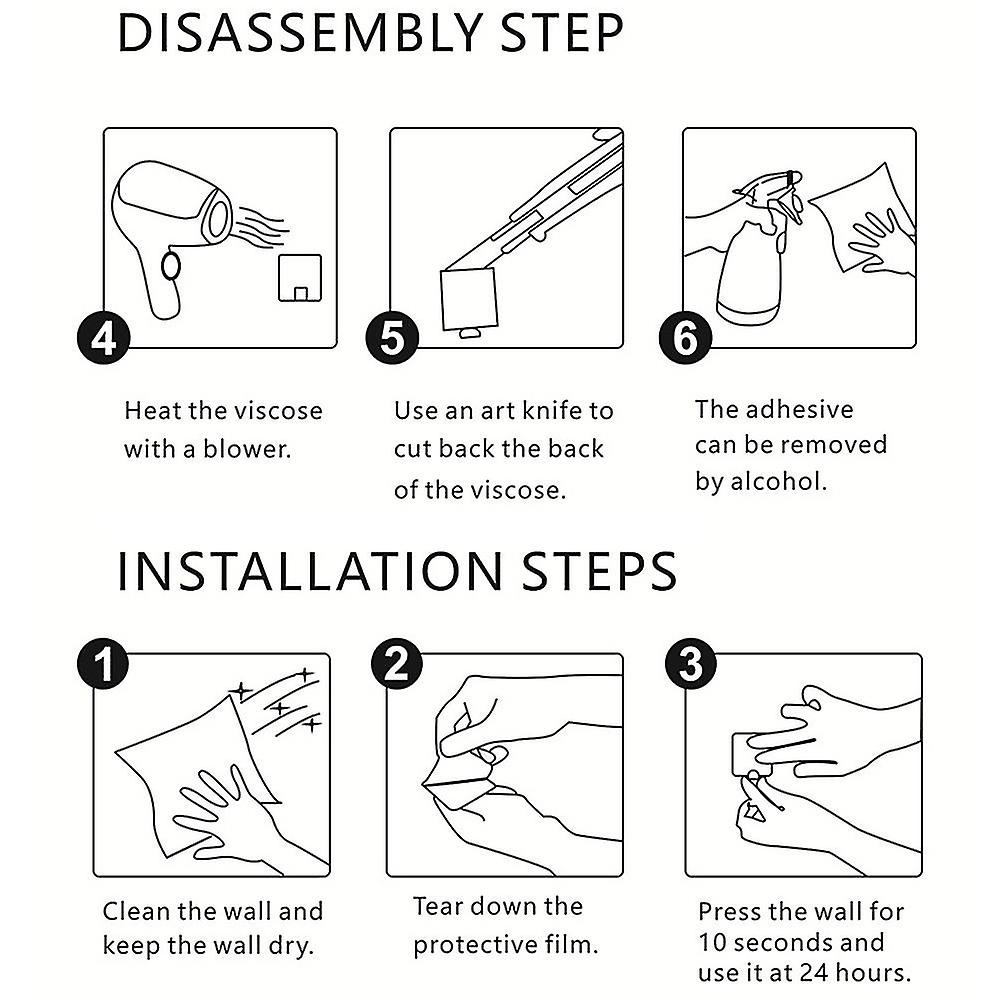 DISASSEMBLY STEP

4

Heat the viscose with a blower.

5

Use an art knife to cut back the back of the viscose.

6

The adhesive can be removed by alcohol.

INSTALLATION STEPS

1

Clean the wall and keep the wall dry.

2

Tear down the protective film.

3

Press the wall for 10 seconds and use it at 24 hours.