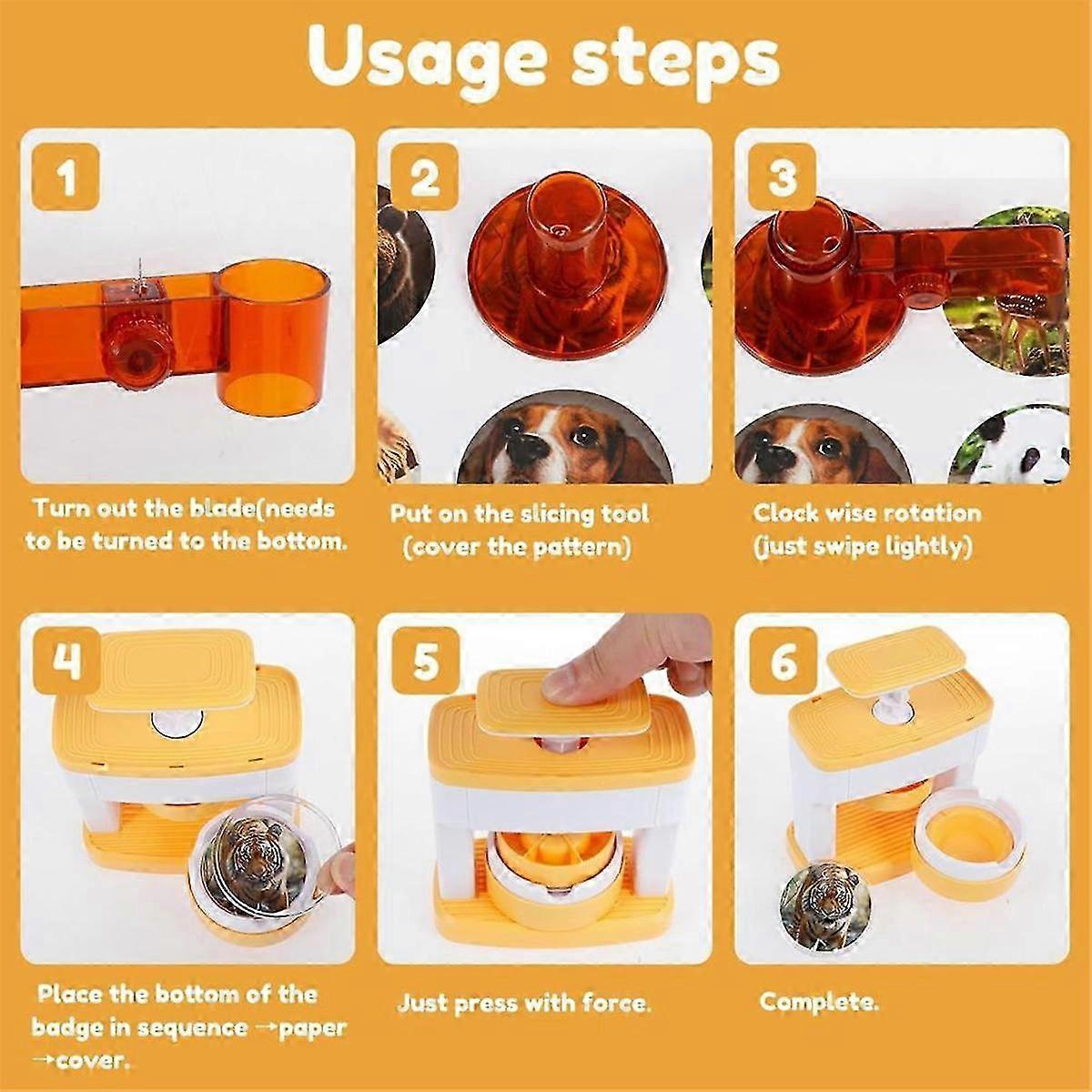 Usage steps

1

Turn out the blade(needs to be turned to the bottom.

2

Put on the slicing tool (cover the pattern)

3

Clock wise rotation (just swipe lightly)

4

Place the bottom of the badge in sequence →paper →cover.

5

Just press with force.

6

Complete.