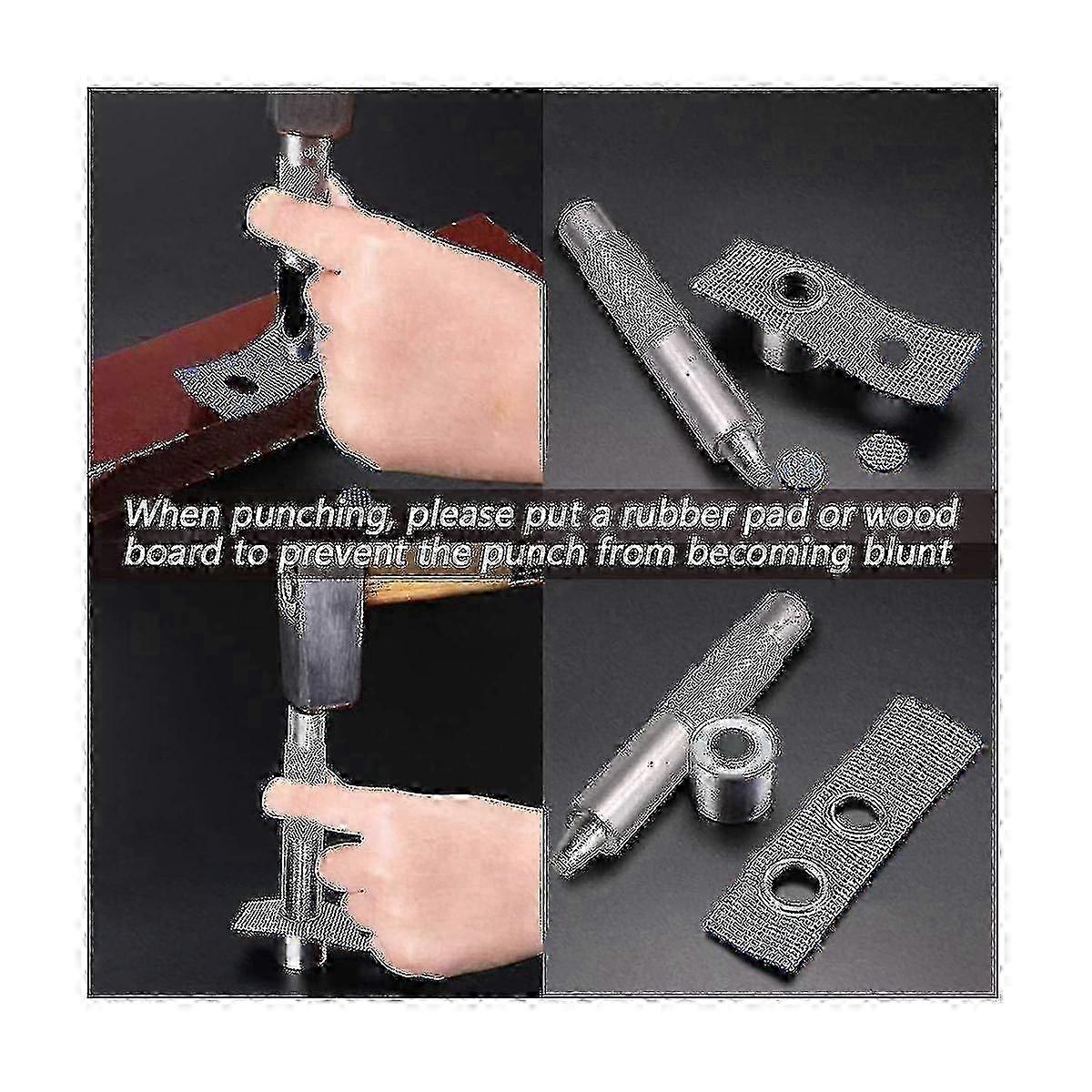 When punching, please put a rubber pad or wood board to prevent the punch from becoming blunt