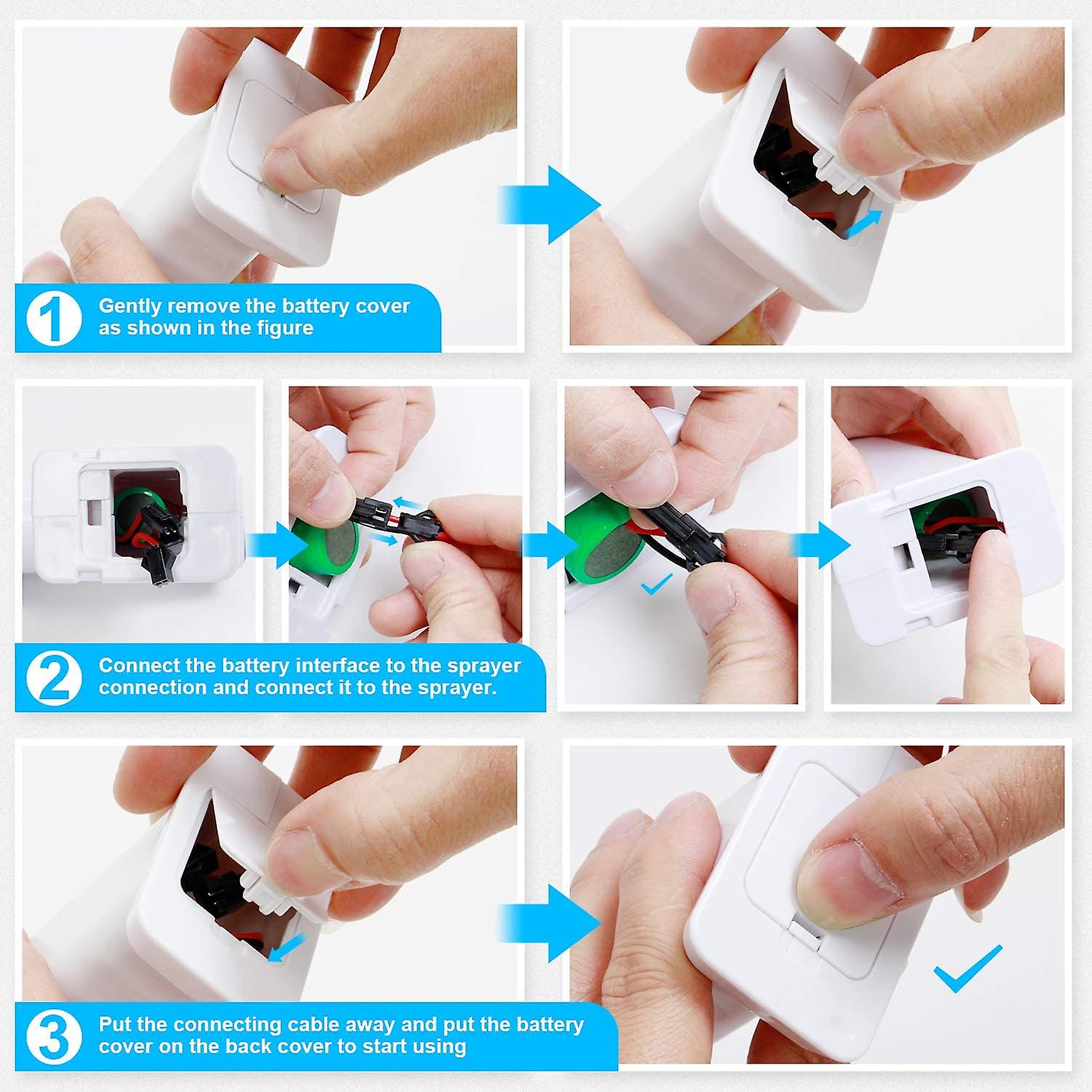 1 Gently remove the battery cover as shown in the figure

2 Connect the battery interface to the sprayer connection and connect it to the sprayer.

3 Put the connecting cable away and put the battery cover on the back cover to start using