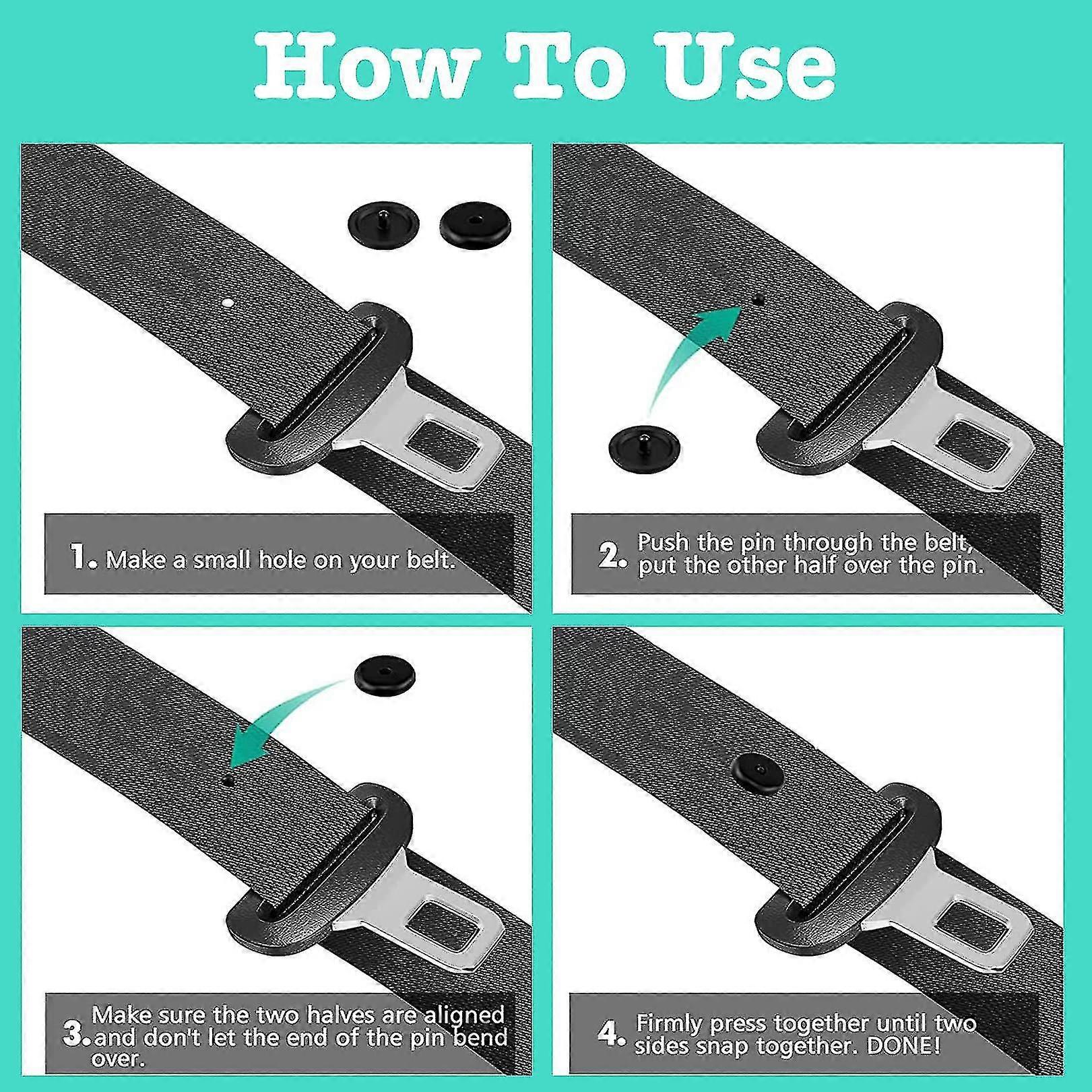 How To Use

1. Make a small hole on your belt.

2. Push the pin through the belt, put the other half over the pin.

3. Make sure the two halves are aligned and don't let the end of the pin bend over.

4. Firmly press together until two sides snap together. DONE!