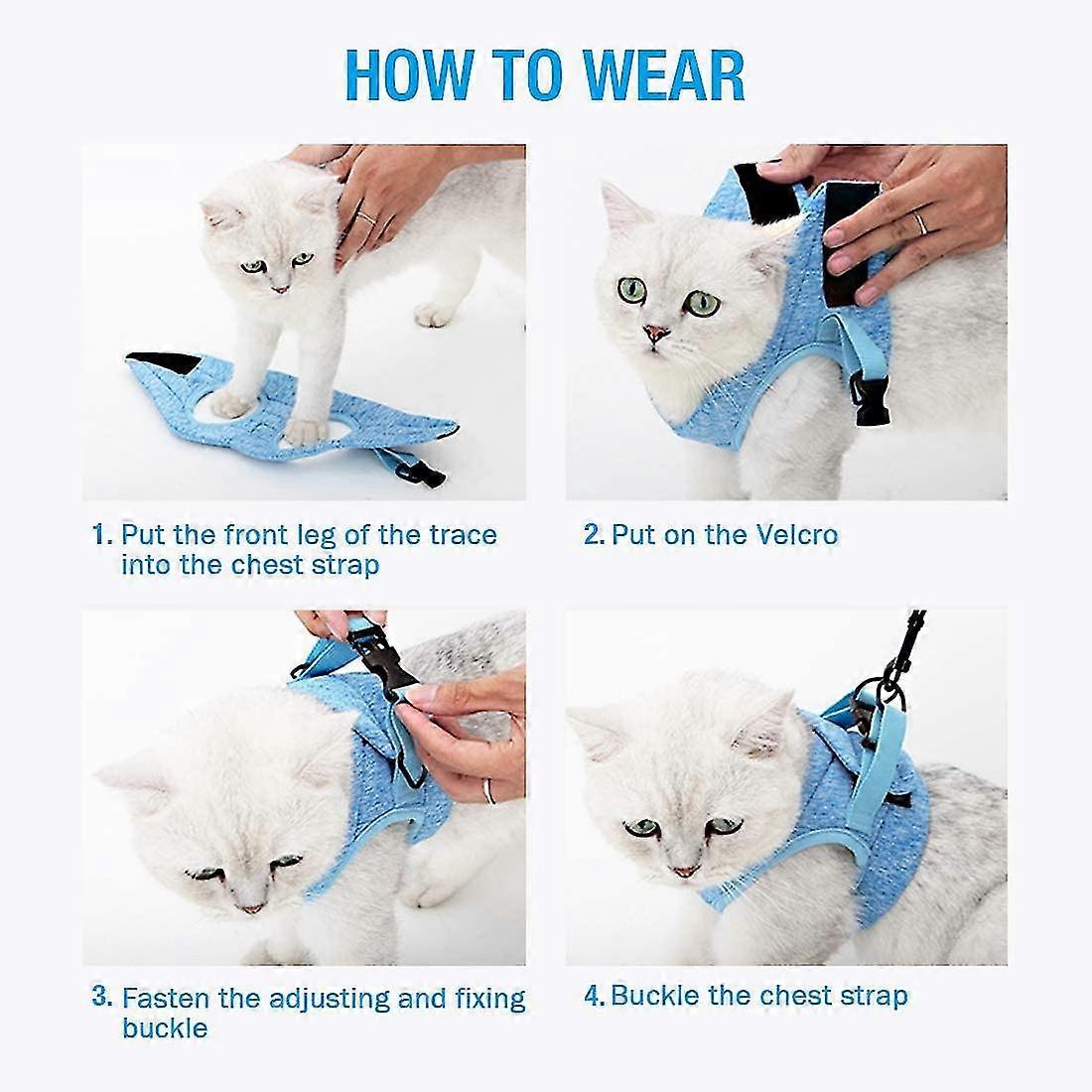 HOW TO WEAR

1. Put the front leg of the trace into the chest strap

2. Put on the Velcro

3. Fasten the adjusting and fixing buckle

4. Buckle the chest strap