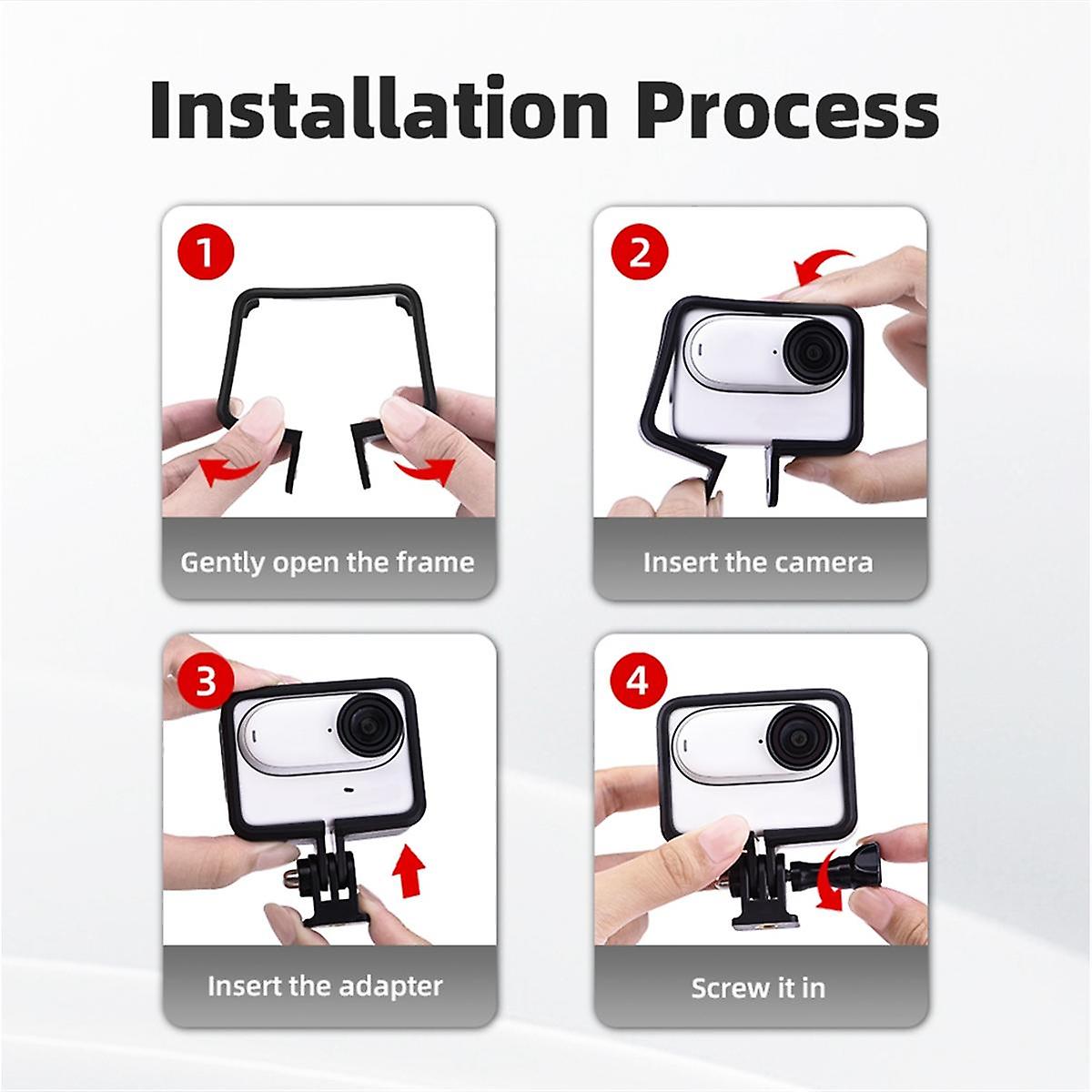 Installation Process

1
Gently open the frame

2
Insert the camera

3
Insert the adapter

4
Screw it in