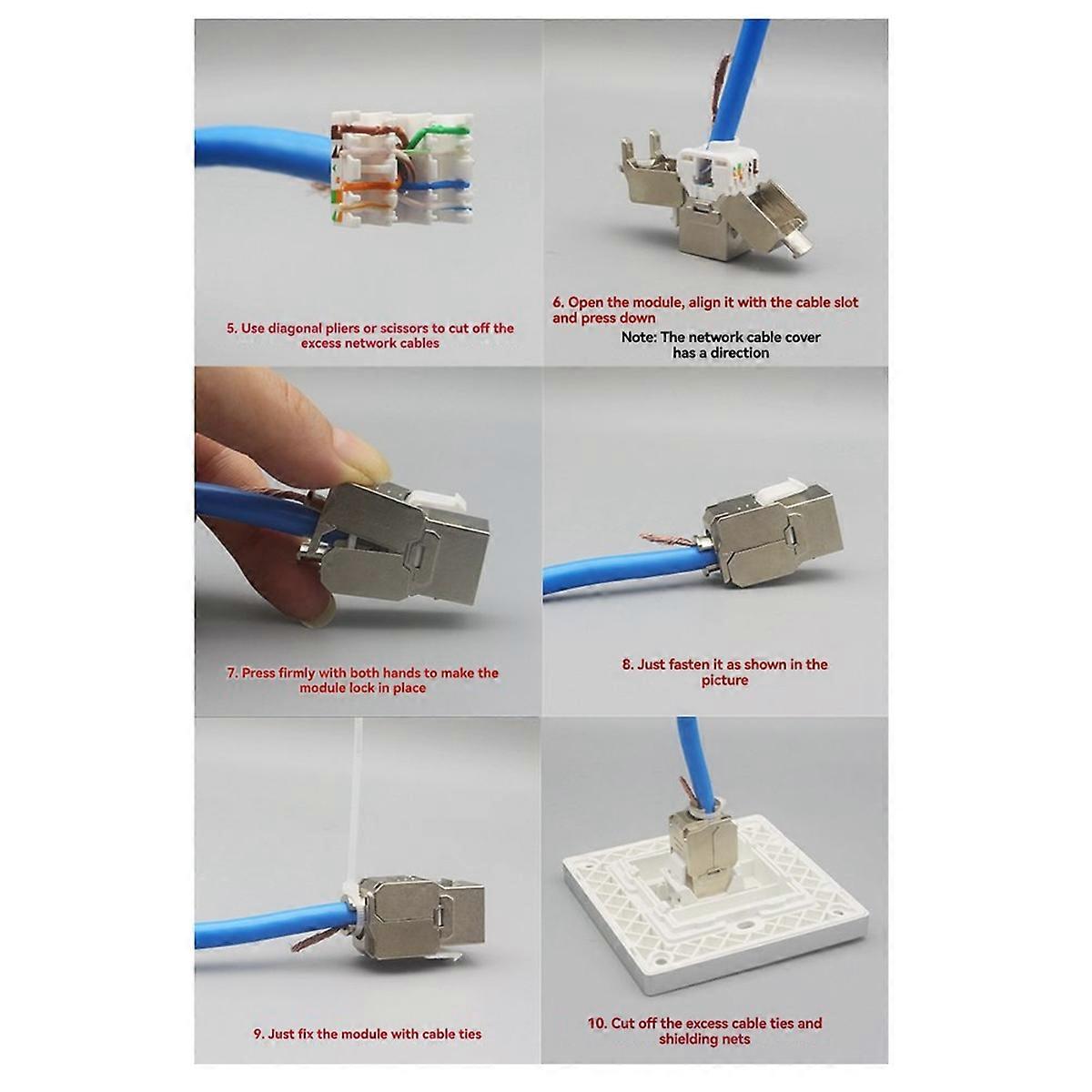 5. Use diagonal pliers or scissors to cut off the excess network cables

6. Open the module, align it with the cable slot and press down

Note: The network cable cover has a direction

7. Press firmly with both hands to make the module lock in place

8. Just fasten it as shown in the picture

9. Just fix the module with cable ties

10. Cut off the excess cable ties and shielding nets