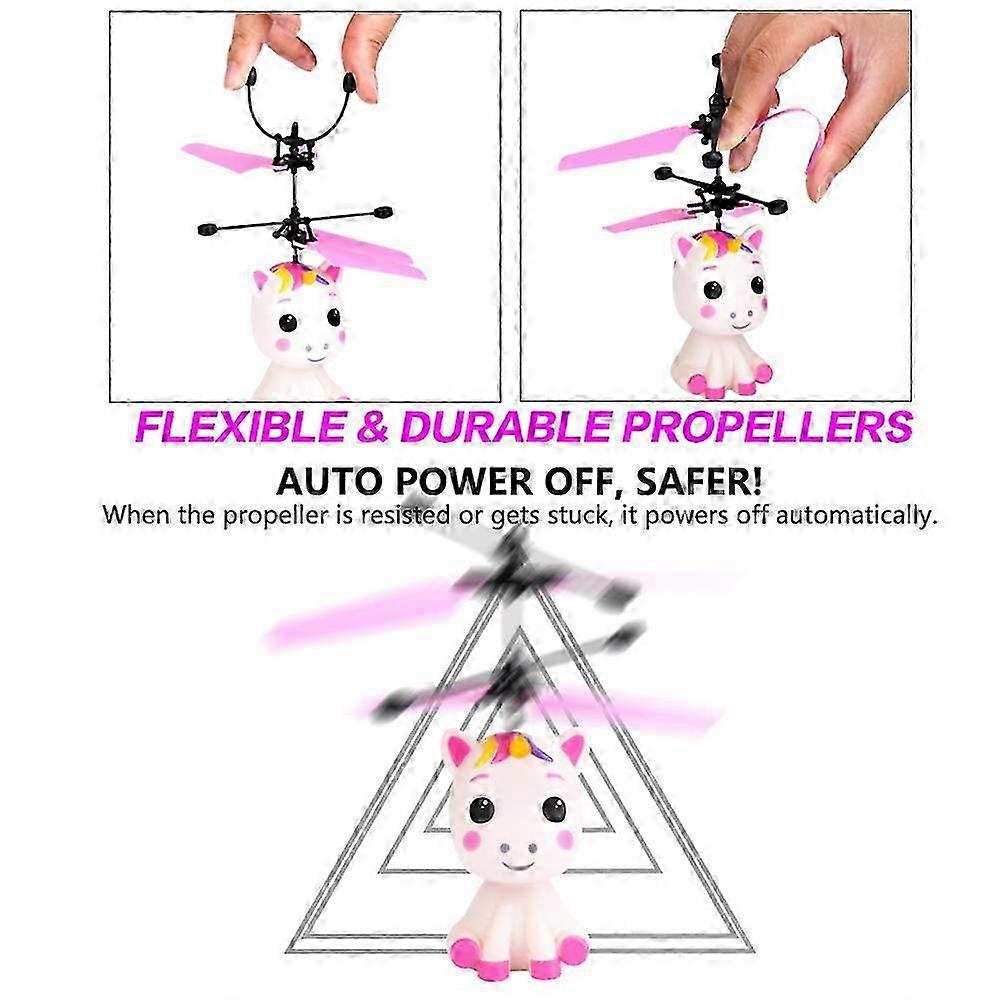 FLEXIBLE & DURABLE PROPELLERS

AUTO POWER OFF, SAFER!

When the propeller is resisted or gets stuck, it powers off automatically.