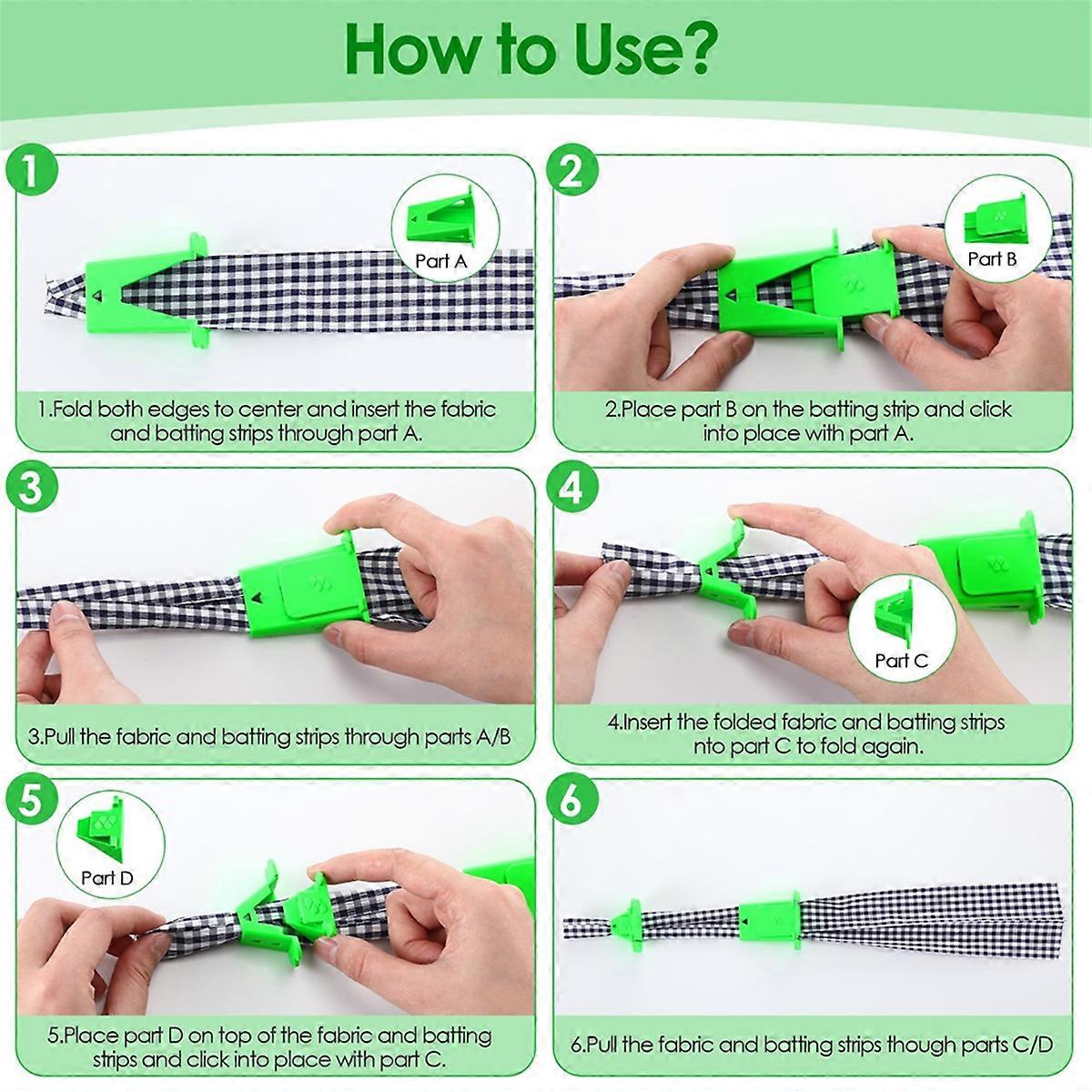 How to Use?

1

Part A

1.Fold both edges to center and insert the fabric and batting strips through part A.

2

Part B

2.Place part B on the batting strip and click into place with part A.

3

3.Pull the fabric and batting strips through parts A/B

4

Part C

4.Insert the folded fabric and batting strips nto part C to fold again.

5

Part D

5.Place part D on top of the fabric and batting strips and click into place with part C.

6

6.Pull the fabric and batting strips though parts C/D