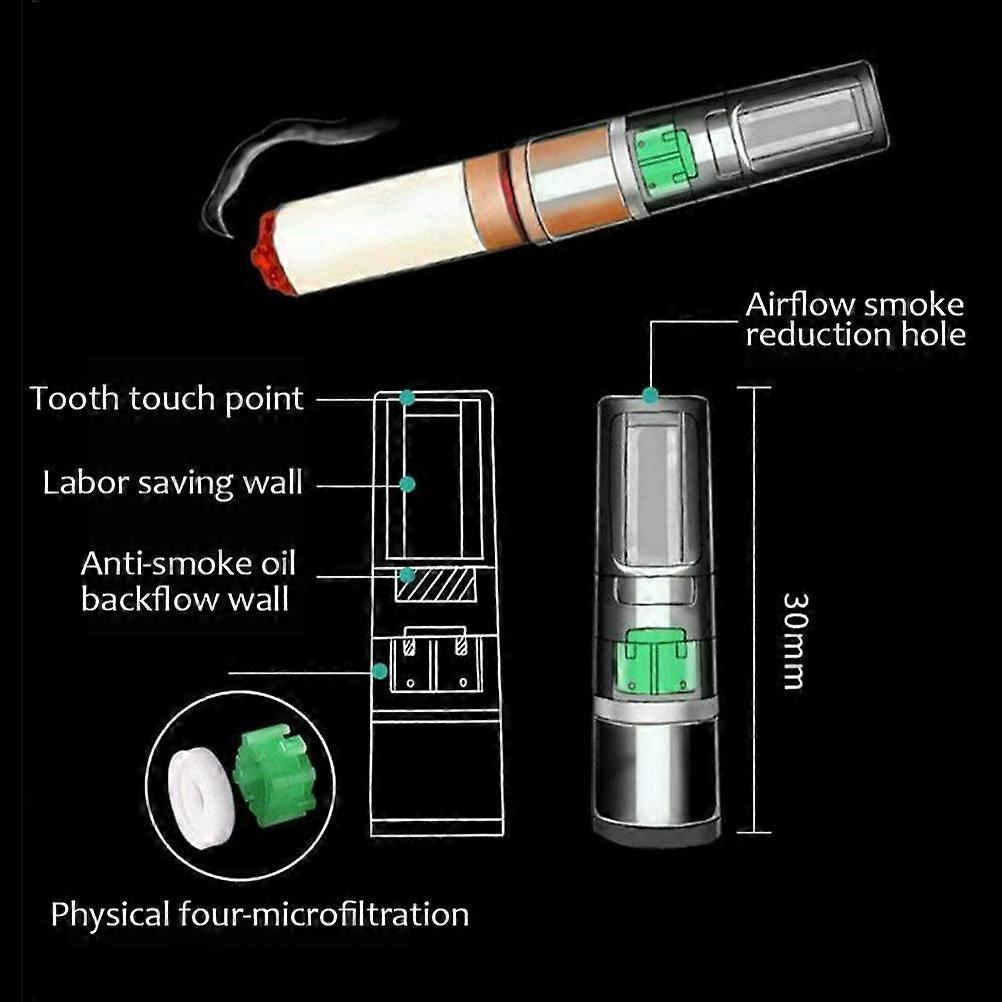 Airflow smoke reduction hole

Tooth touch point

Labor saving wall

Anti-smoke oil backflow wall

30mm

Physical four-microfiltration