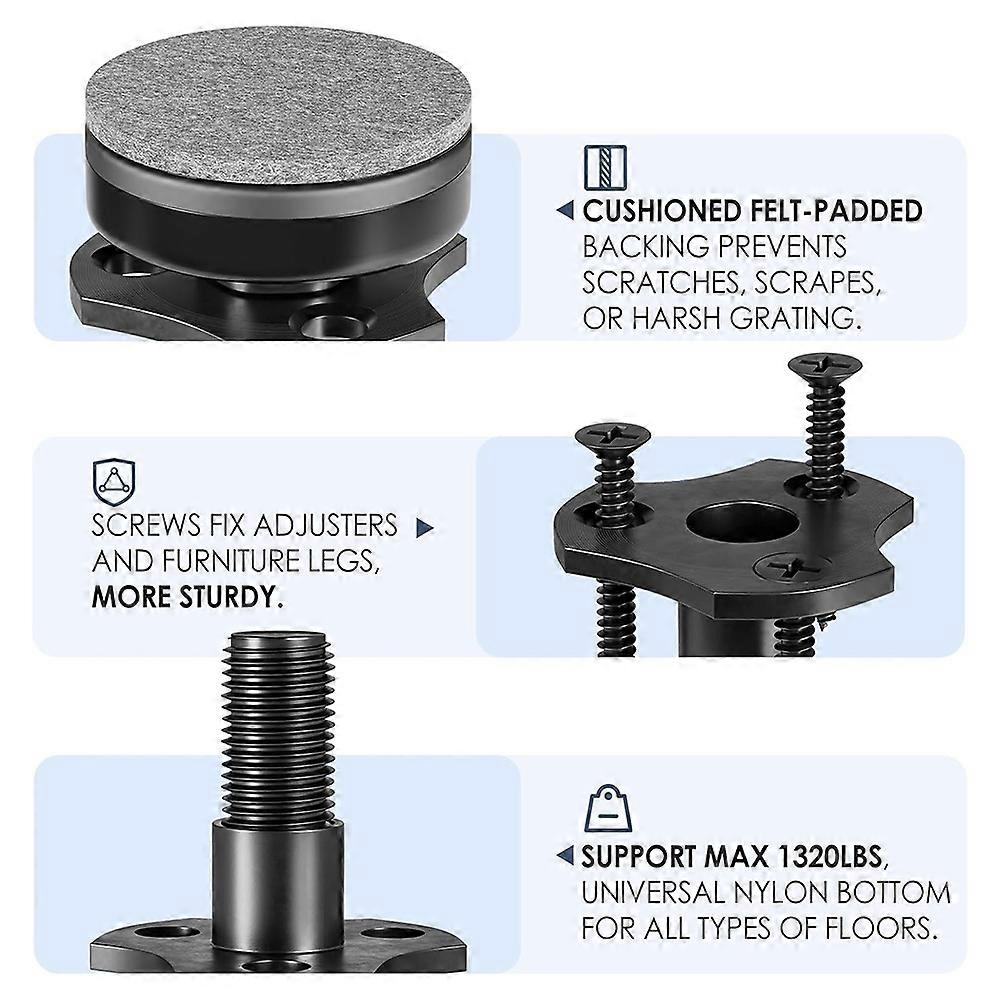 CUSHIONED FELT-PADDED BACKING PREVENTS SCRATCHES, SCRAPES, OR HARSH GRATING.

SCREWS FIX ADJUSTERS AND FURNITURE LEGS, MORE STURDY.

SUPPORT MAX 1320LBS, UNIVERSAL NYLON BOTTOM FOR ALL TYPES OF FLOORS.